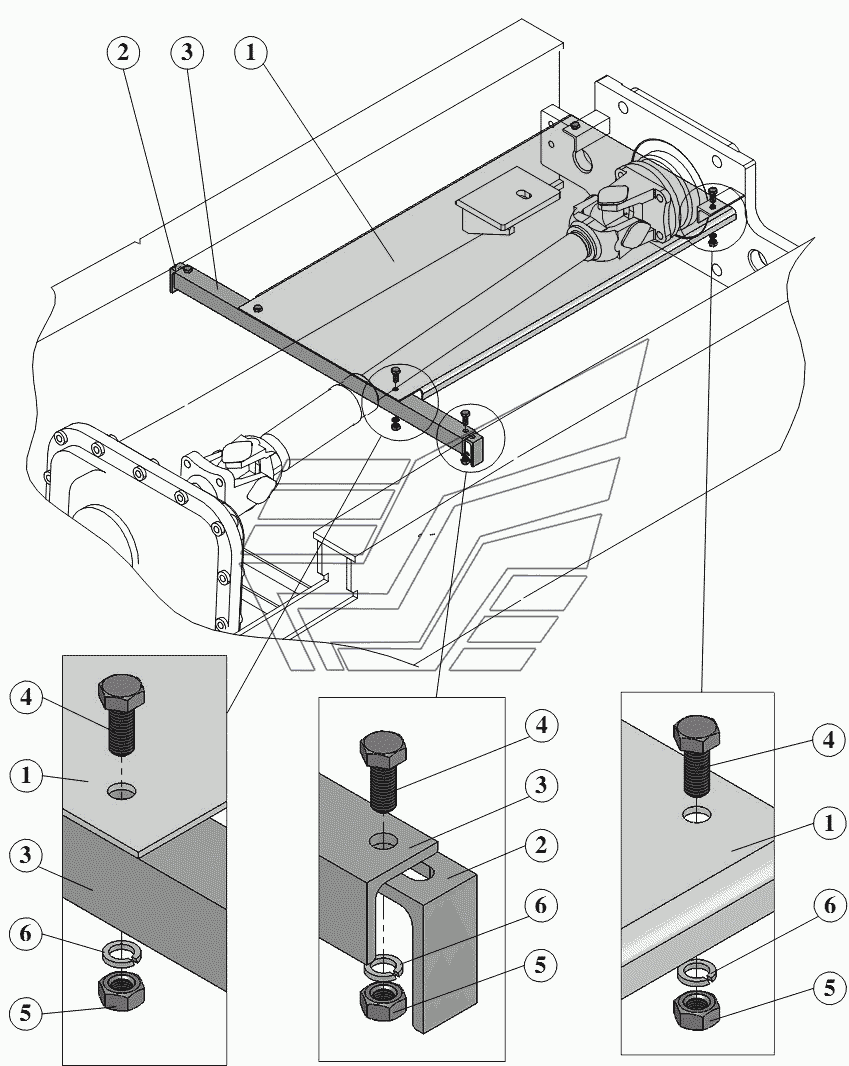 2 3 1

4
1
3
6
5

4
3
2
6
5

4
1
6
5