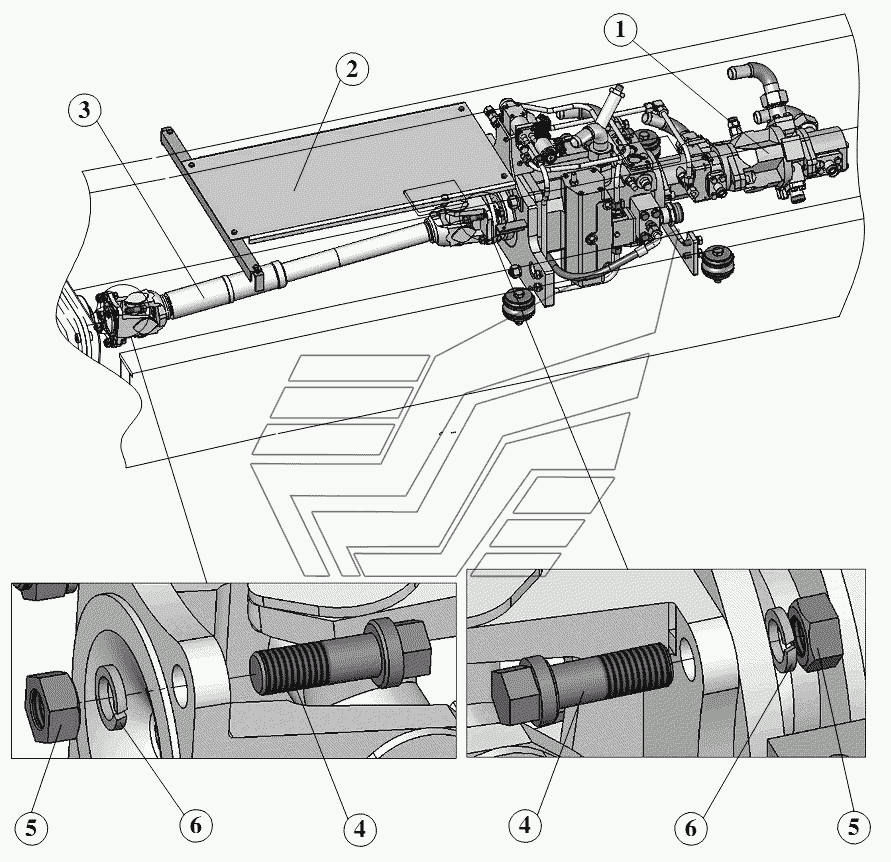 1
2
3
5
6
4
4
6
5