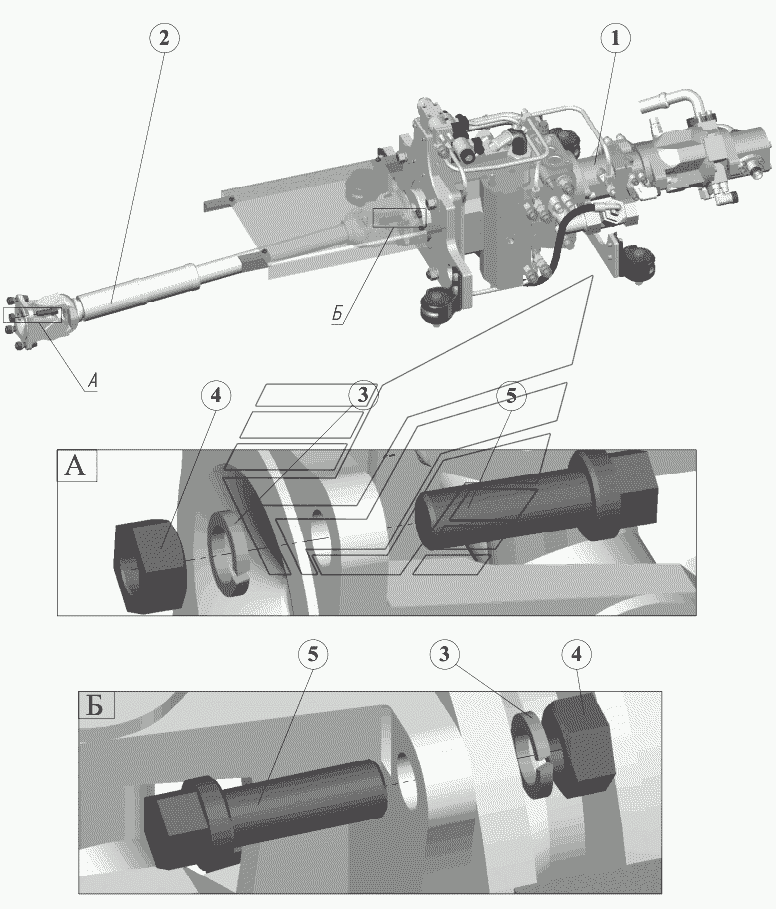 2
1
Б
А
4
3
5
А
5
3
4
Б