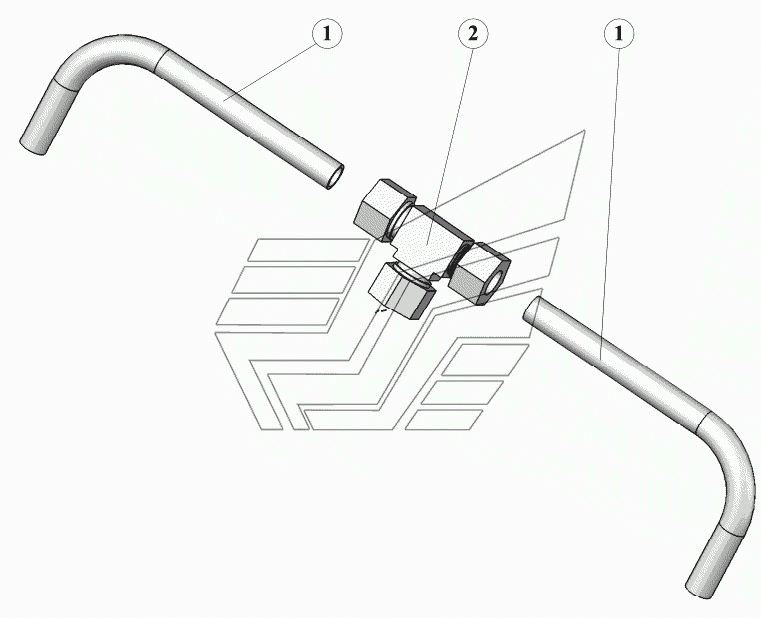 1
2
1