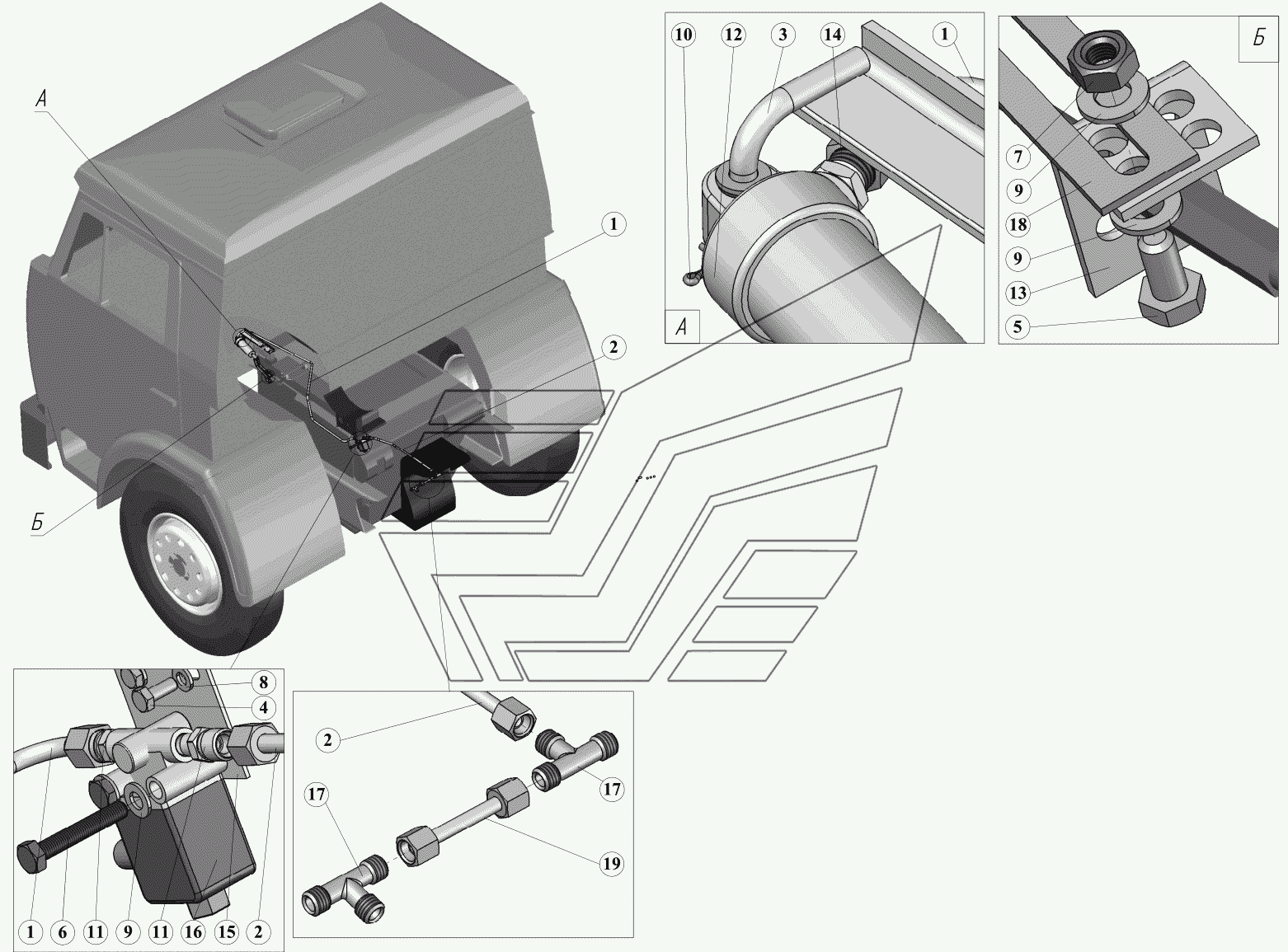 А
1
2
Б
10
12
3
14
1
А
Б
7
9
18
9
13
5
8
4
1
6
11
9
11
16
15
2
2
17
17
19