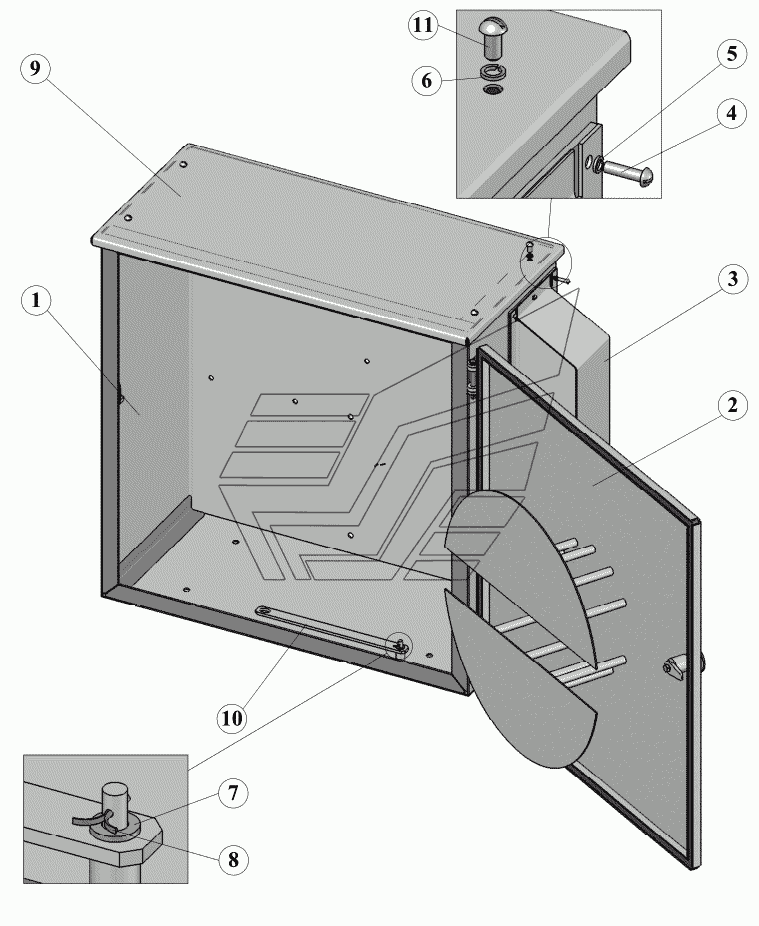 11
6
5
4
9
3
1
2
10
7
8