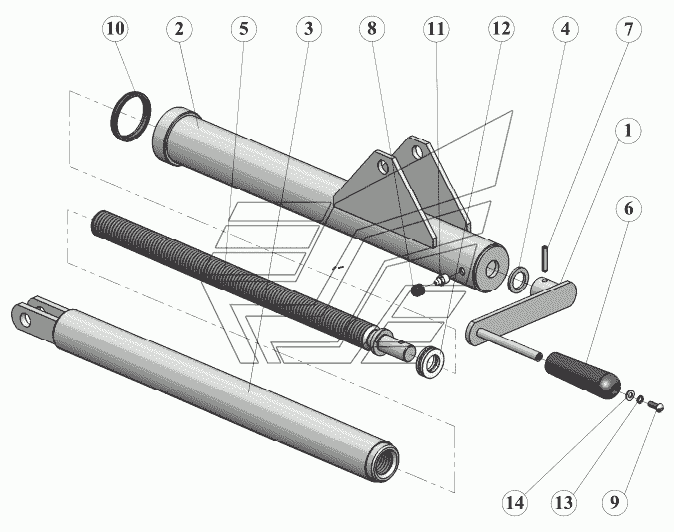 10
2
5
3
8
11
12
4
7
1
6
14
13
9