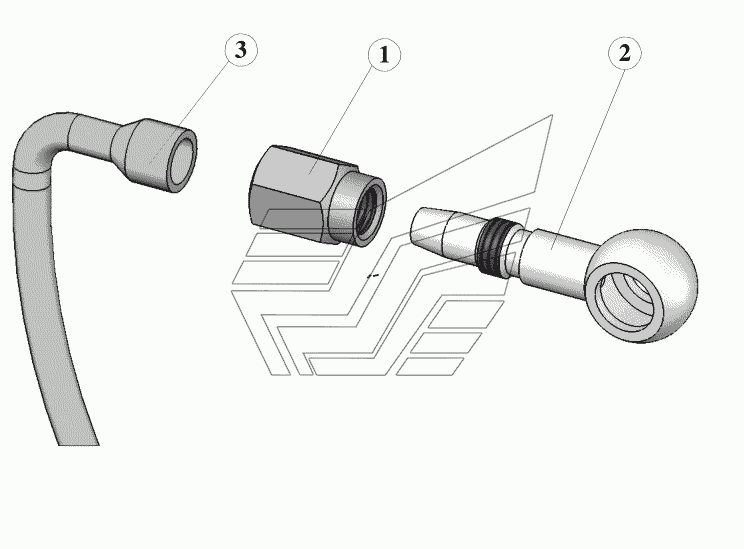 3
1
2