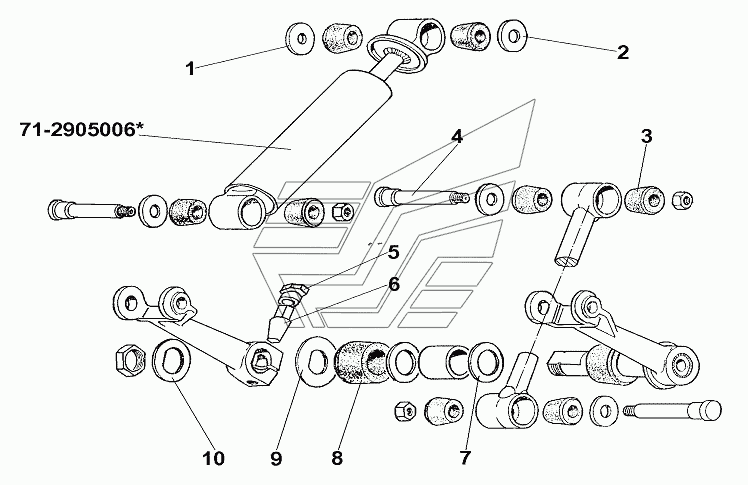 1
2
71-2905006*
4
3
5
6
10
9
8
7