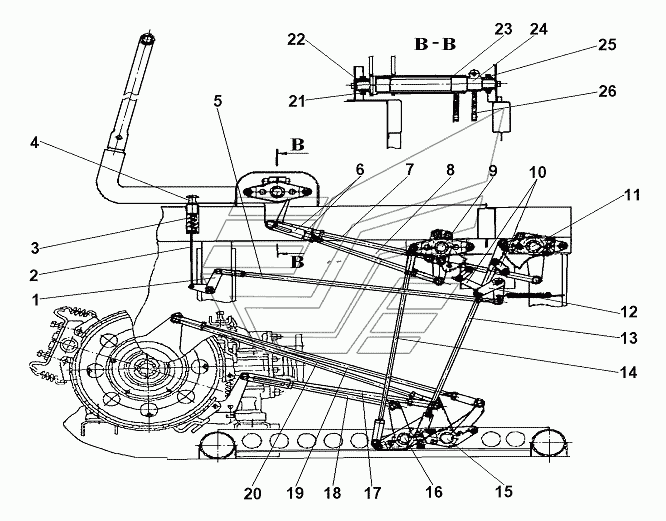 22
B - B
23
24
25
21
26
5
4
B
6
7
8
9
10
11
3
2
B
1
12
13
14
20
19
18
17
16
15