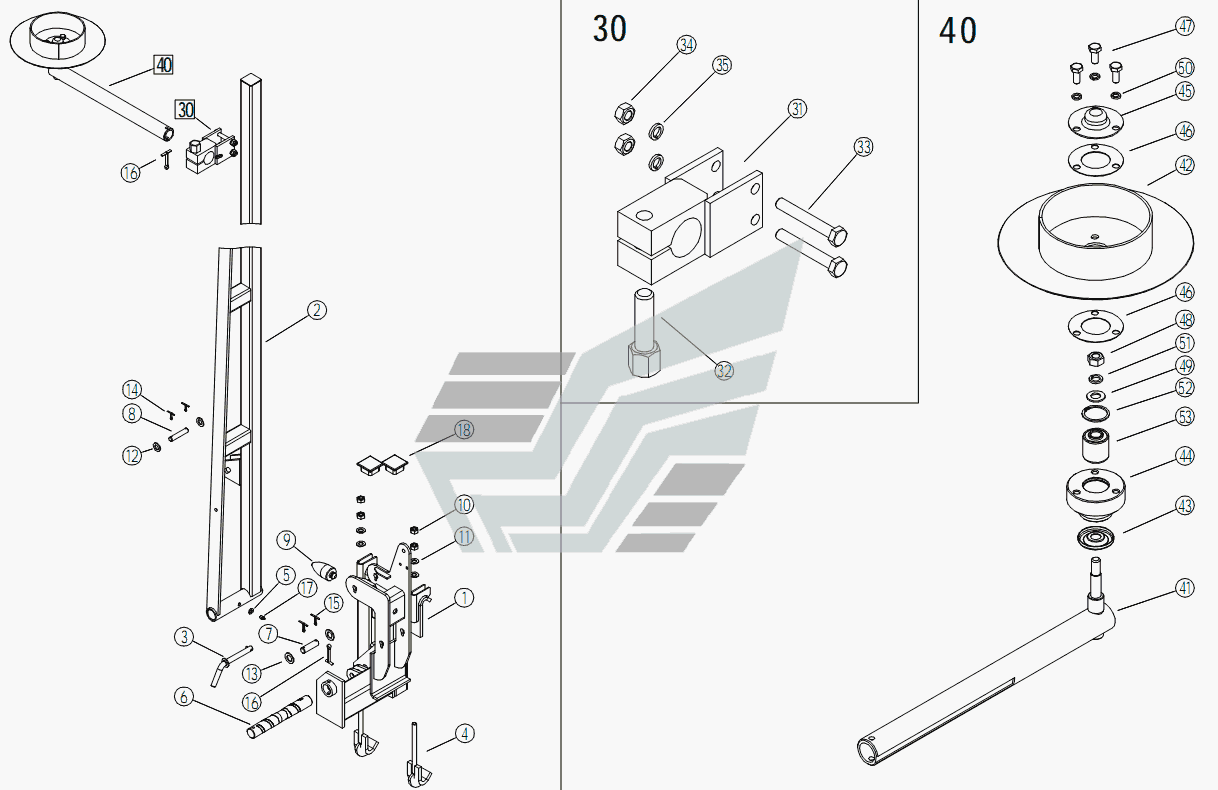 40
30
16
2
14
8
12
18
10
11
9
5
17
15
1
3
7
13
16
6
4
30
34
35
31
33
32
40
47
50
45
46
42
46
48
51
49
52
53
44
43
41