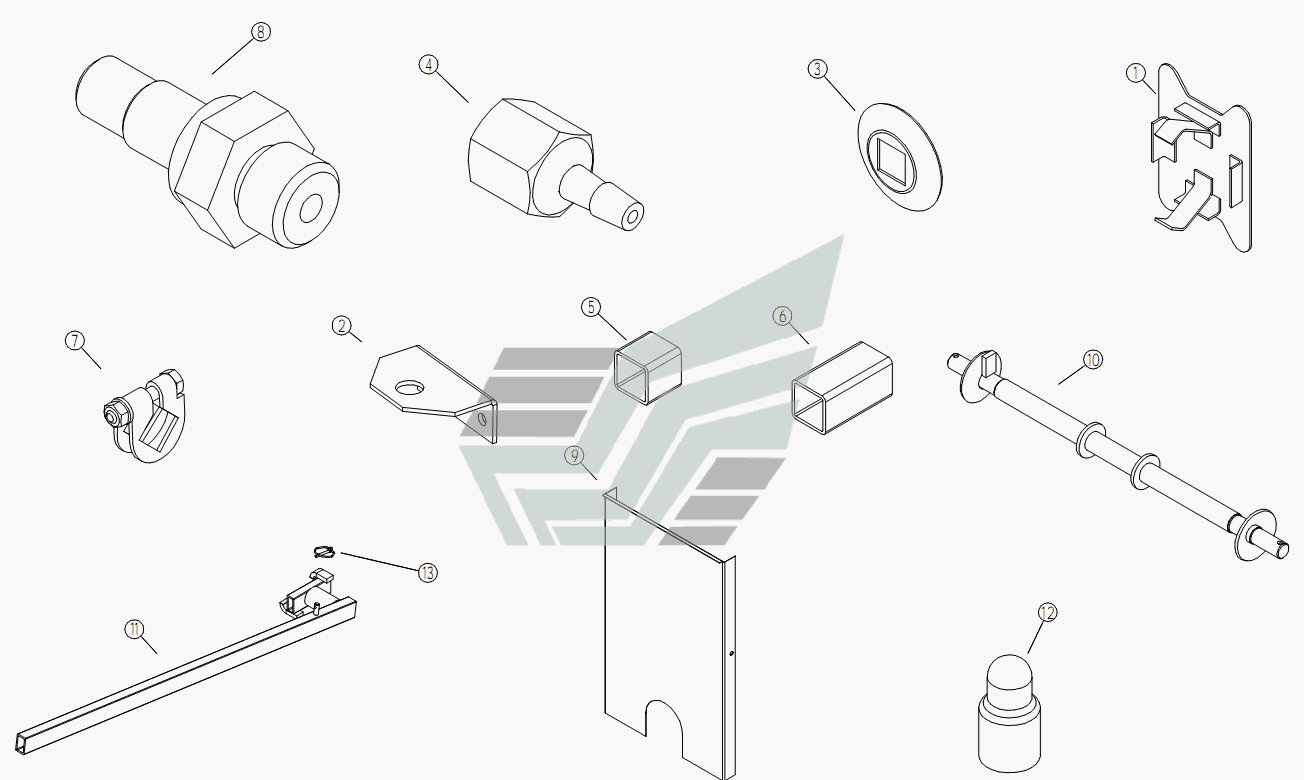 8
4
3
1
7
2
5
6
10
9
13
11
12