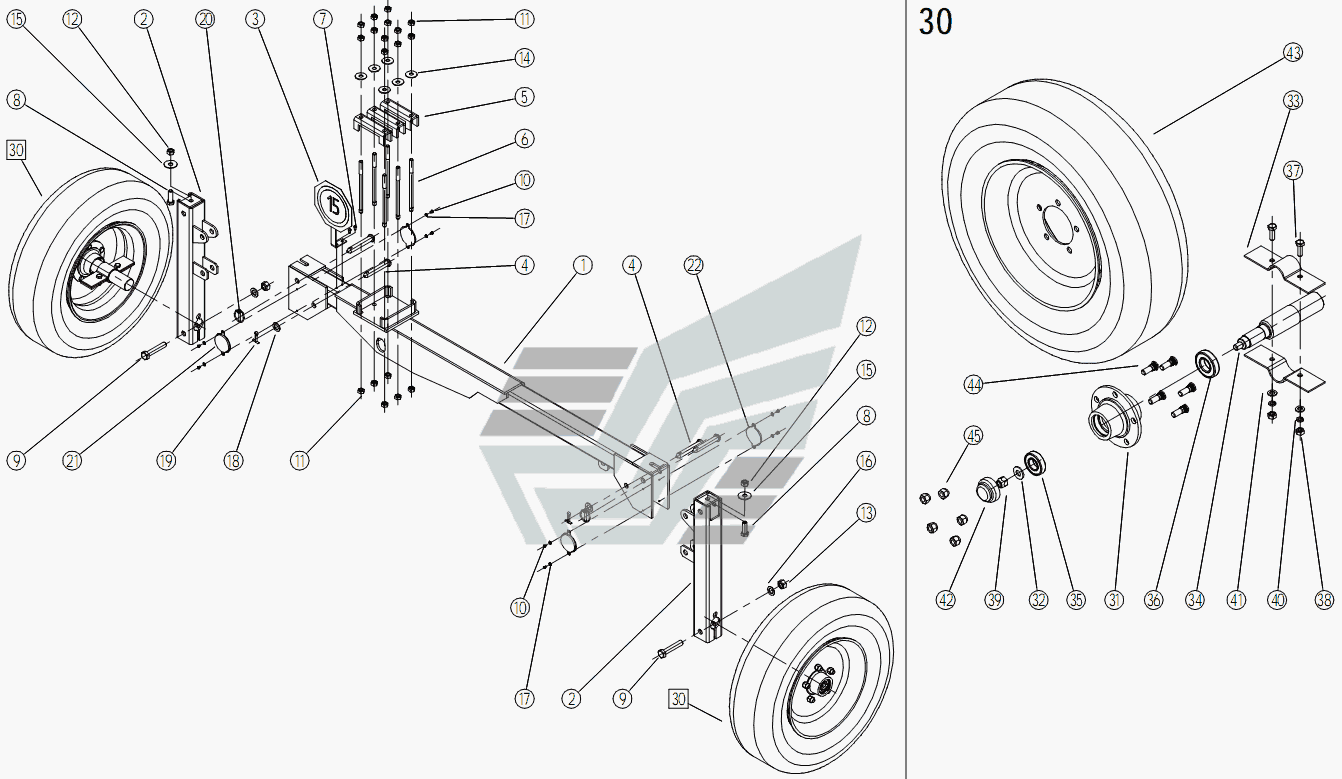 15 12 2 20 3 7 11 14 5 6 10 17 8 30 4 1 4 22 12 15 8 16 13 9 21 19 18 11 10 17 2 9 30 15

30

43 33 37 44 45 42 39 32 35 31 36 34 41 40 38