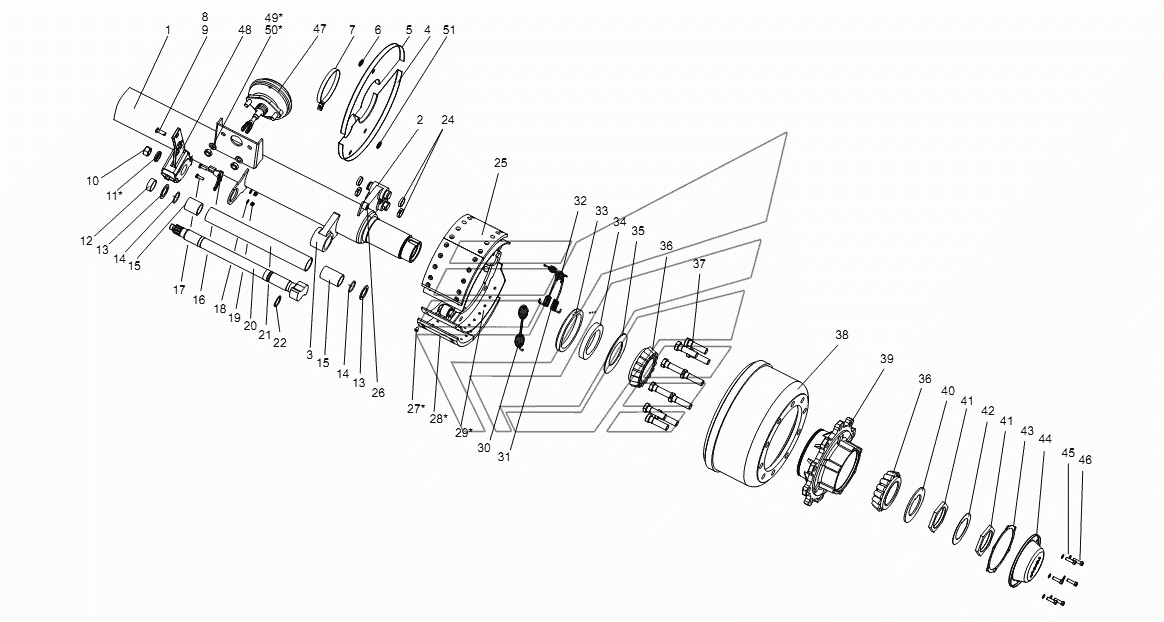 1
8
9
48
49*
50*
47
7
6
5
4
51
2
24
10
11*
12
13
14
15
17
16
18
19
20
21
22
3
15
14
13
26
25
32
33
34
35
36
37
27*
28*
29*
30
31
38
39
36
40
41
42
41
43
44
45
46