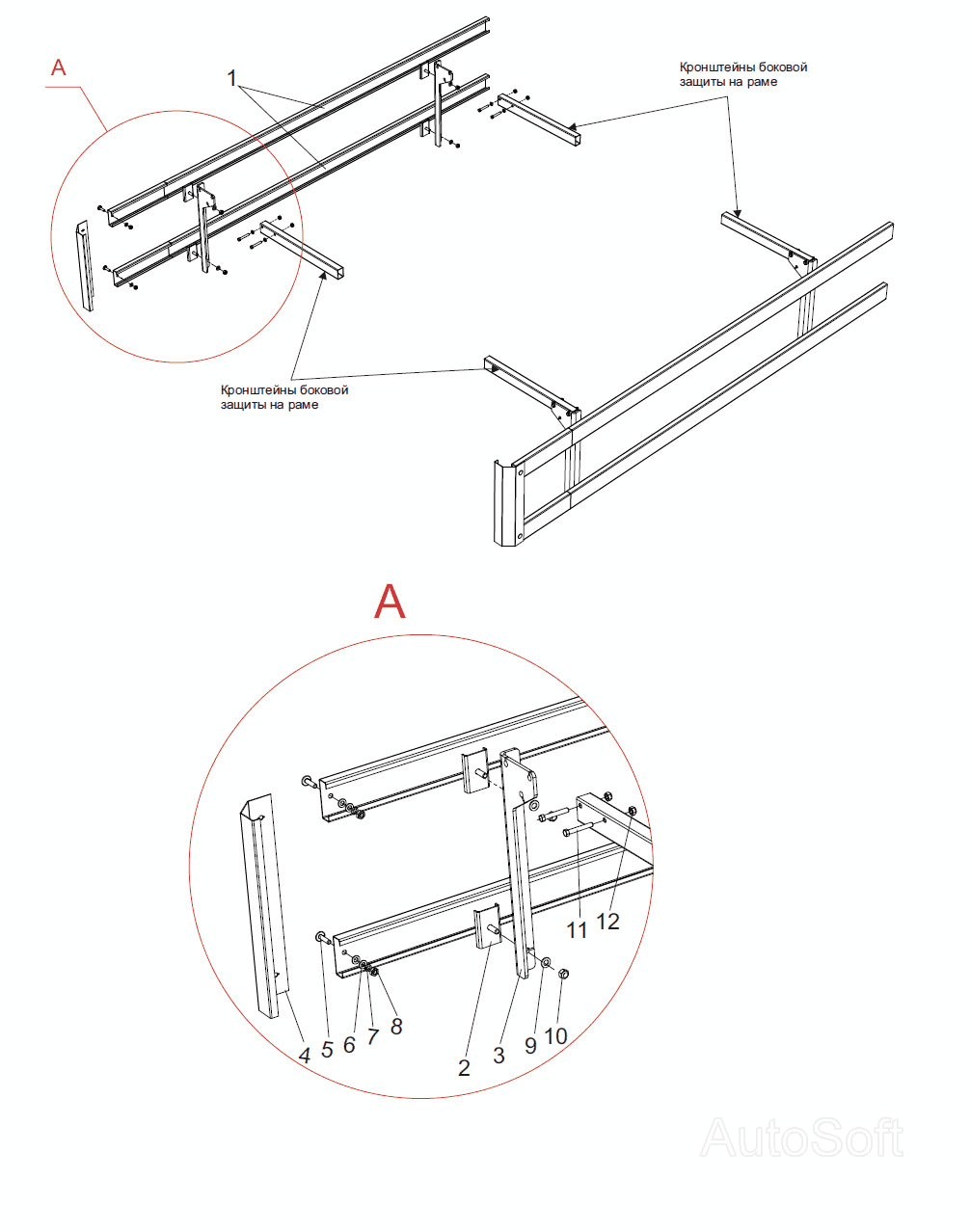 A

1

Кронштейны боковой защиты на раме

Кронштейны боковой защиты на раме

A

11 12

4 5 6 7 8 2 3 9 10

AutoSoft