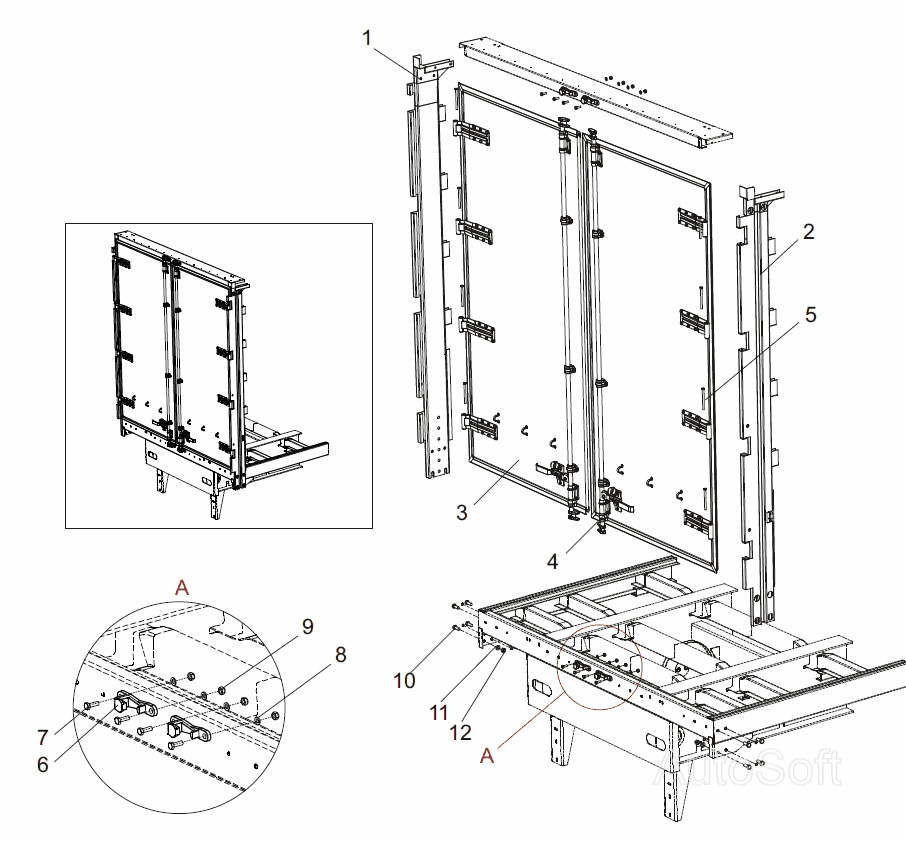 1
2
5
3
4
A
9
8
7
6
10
11
12
A
AutoSoft