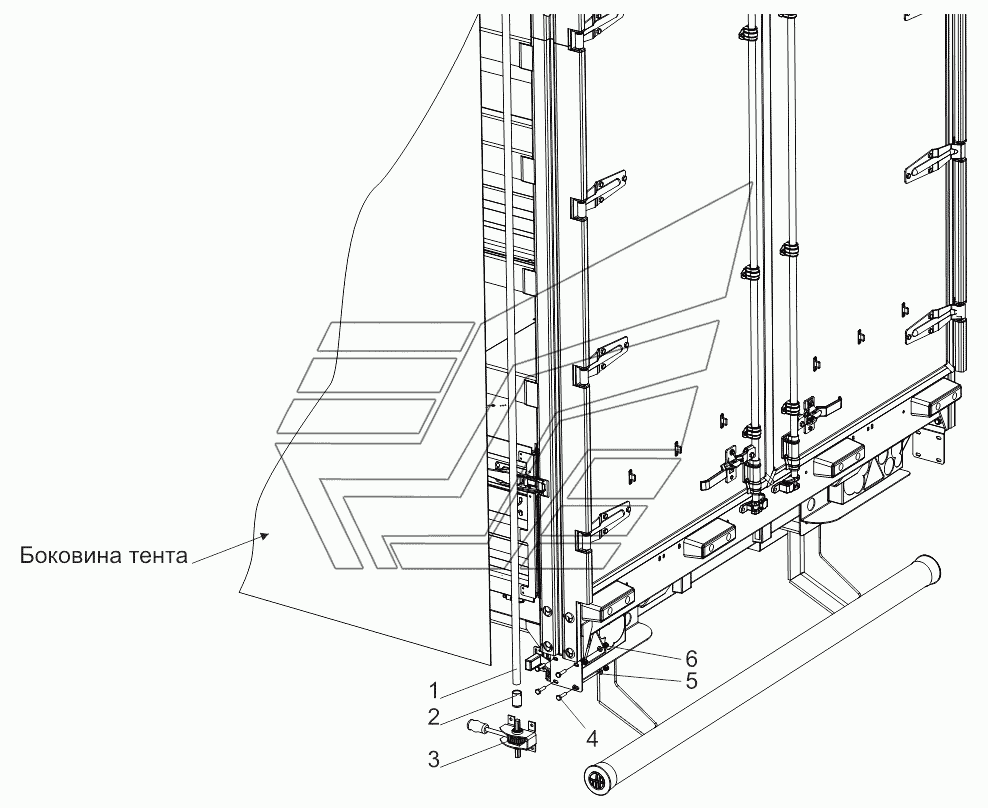 Боковина тента

1
2
3
4
5
6