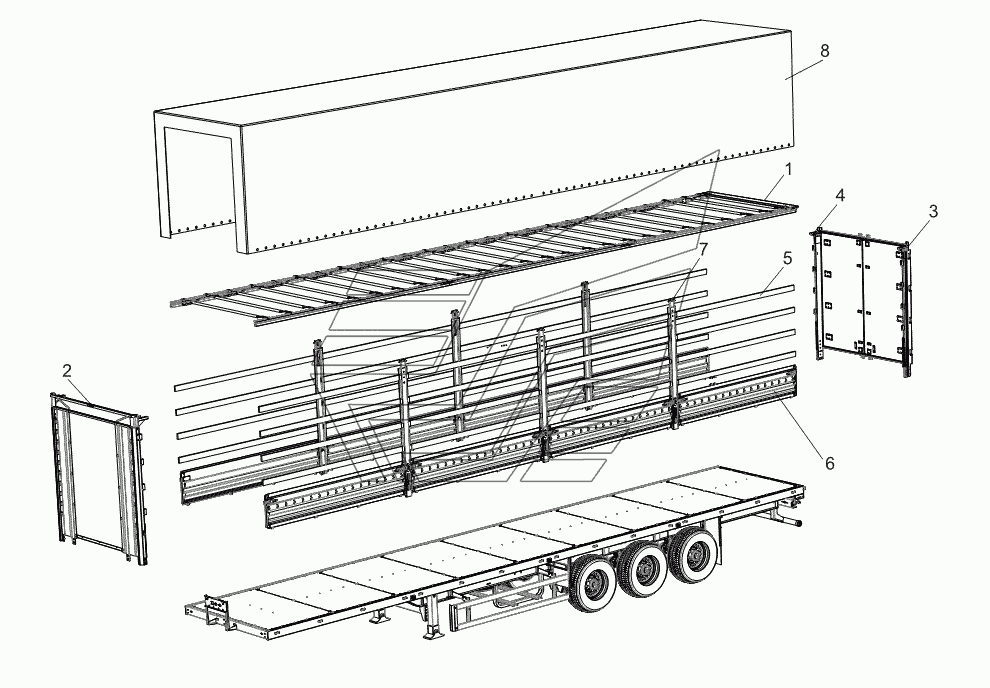 8
1
4
3
7
5
2
6