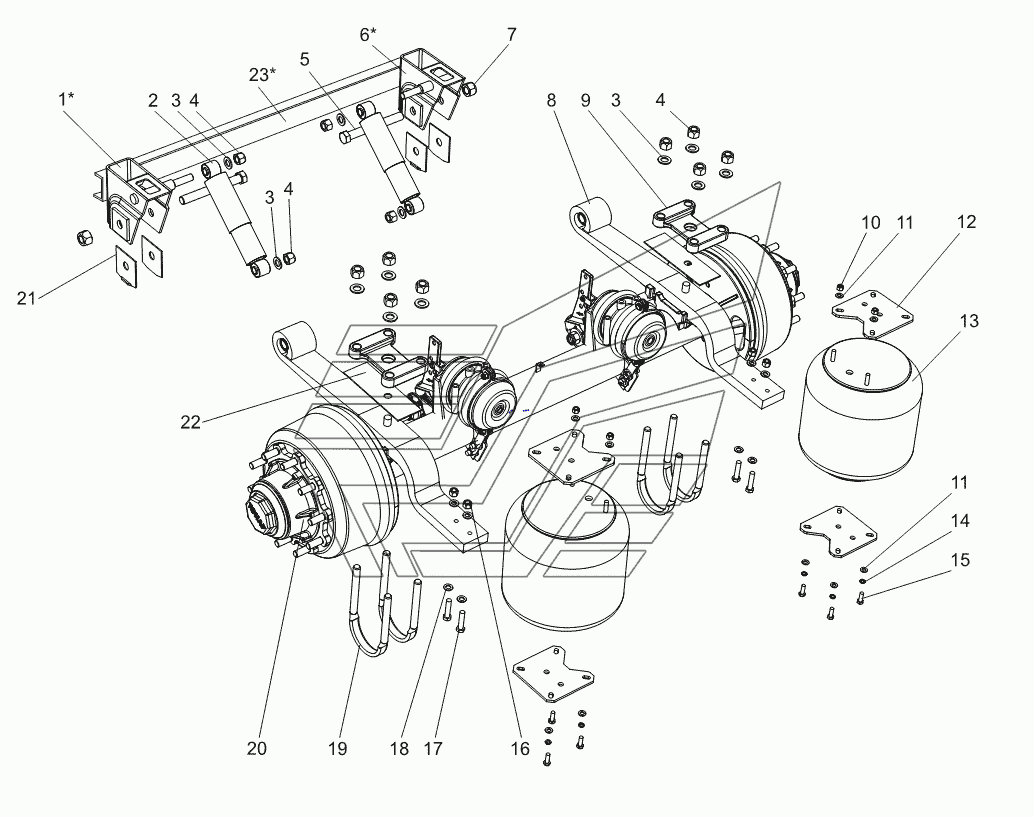 1*
2
3
4
23*
5
6*
7
8
9
3
4
3
4
10
11
12
13
21
22
11
14
15
20
19
18
17
16