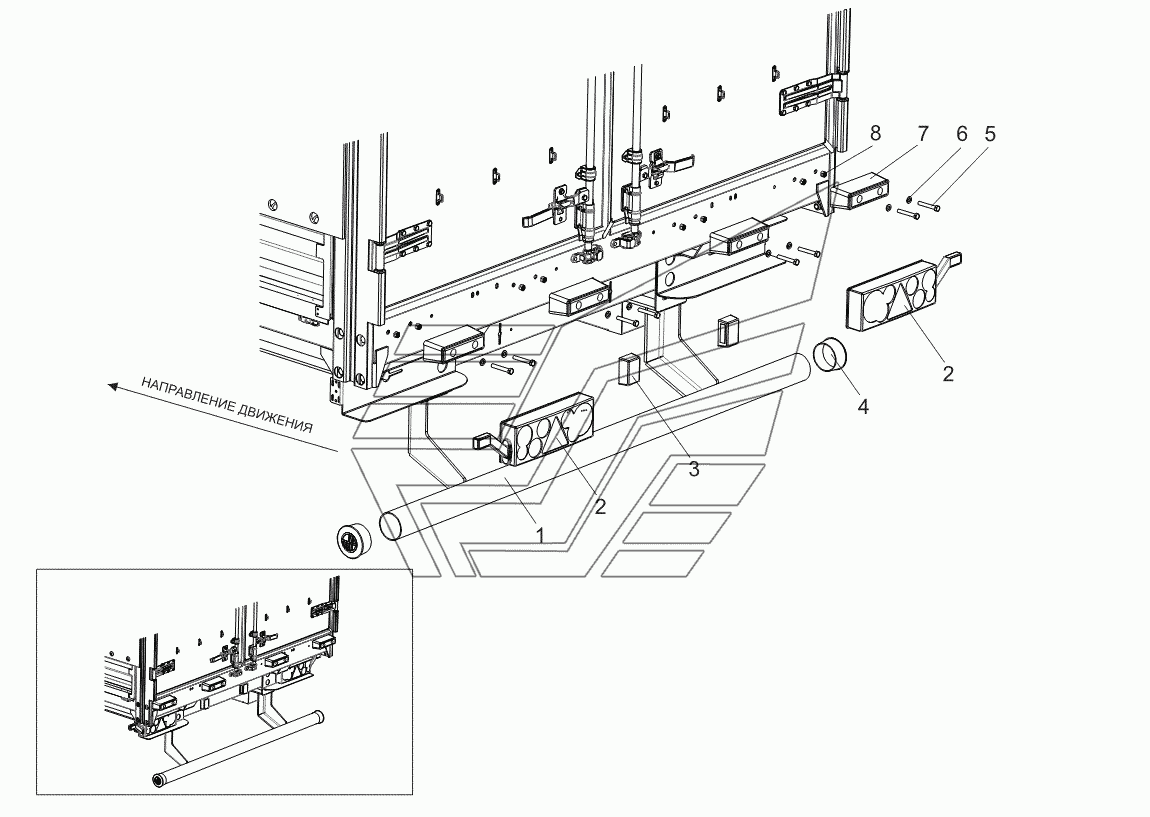 8
7
6
5
НАПРАВЛЕНИЕ ДВИЖЕНИЯ
2
4
3
2
1