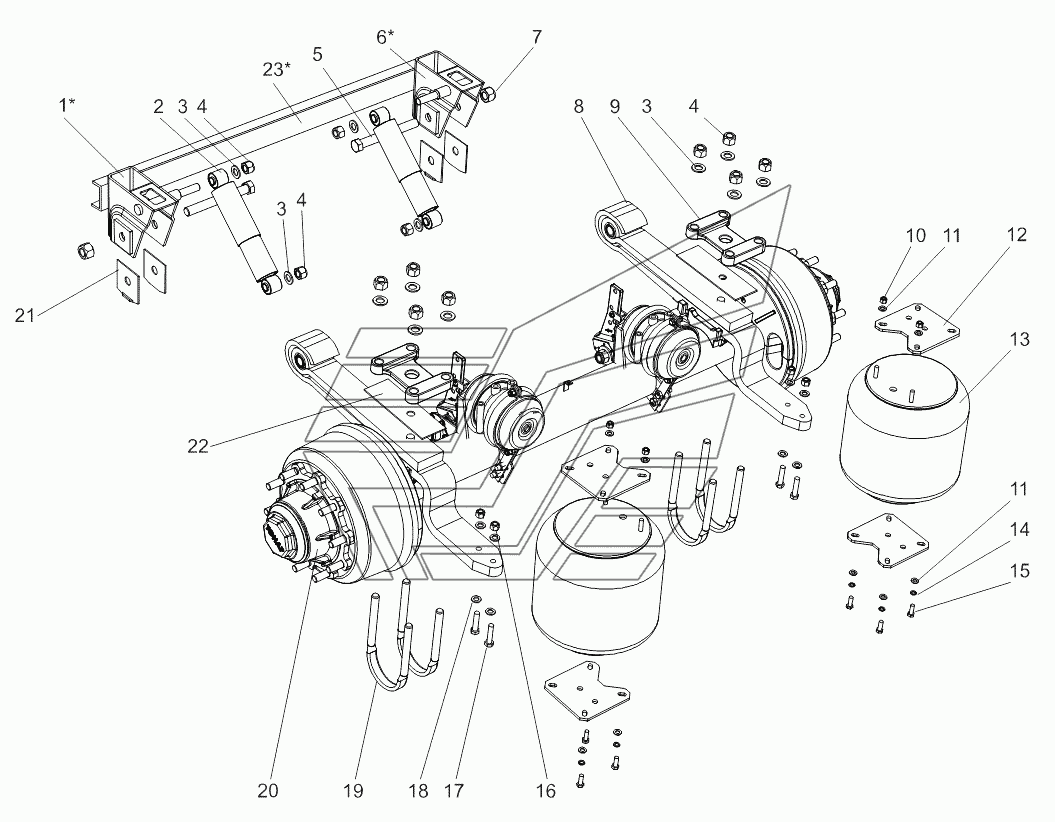 1*
2
3
4
23*
5
6*
7
8
9
3
4
3
4
10
11
12
13
21
22
11
14
15
20
19
18
17
16