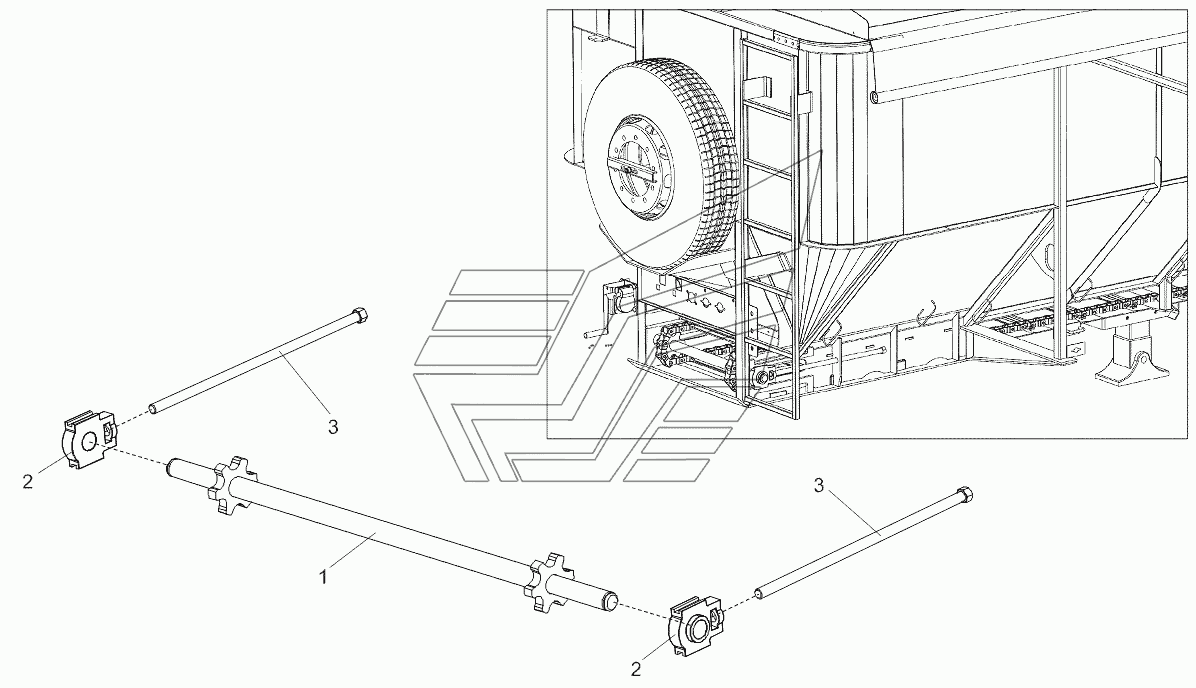 3
2
1
3
2