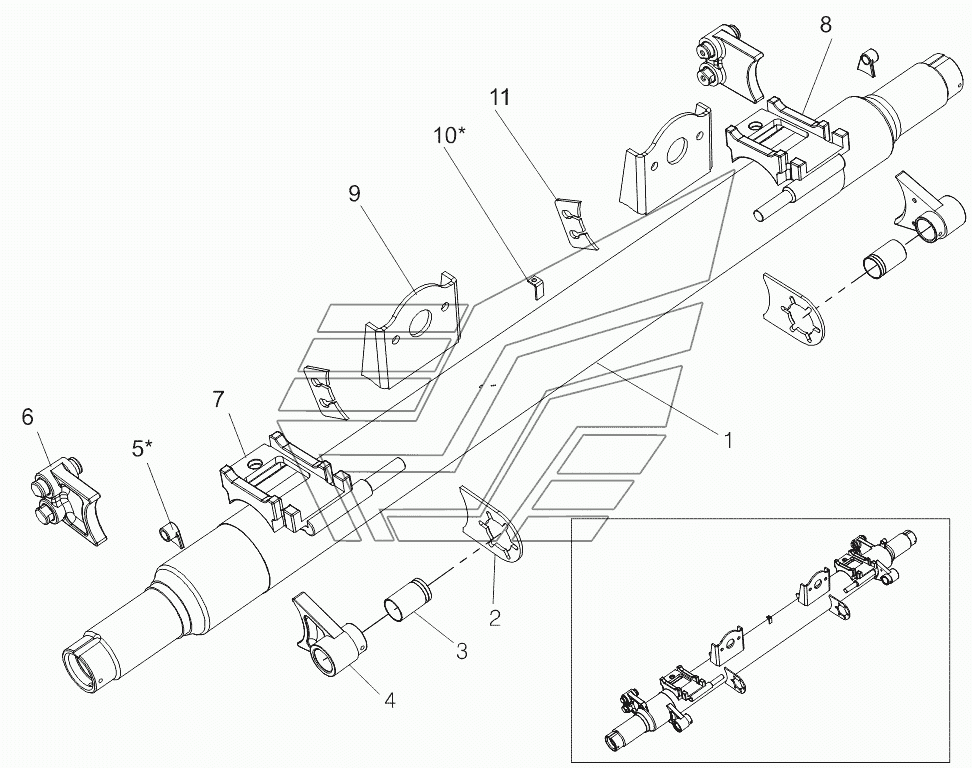 8
11
10*
9
7
6
5*
1
2
3
4