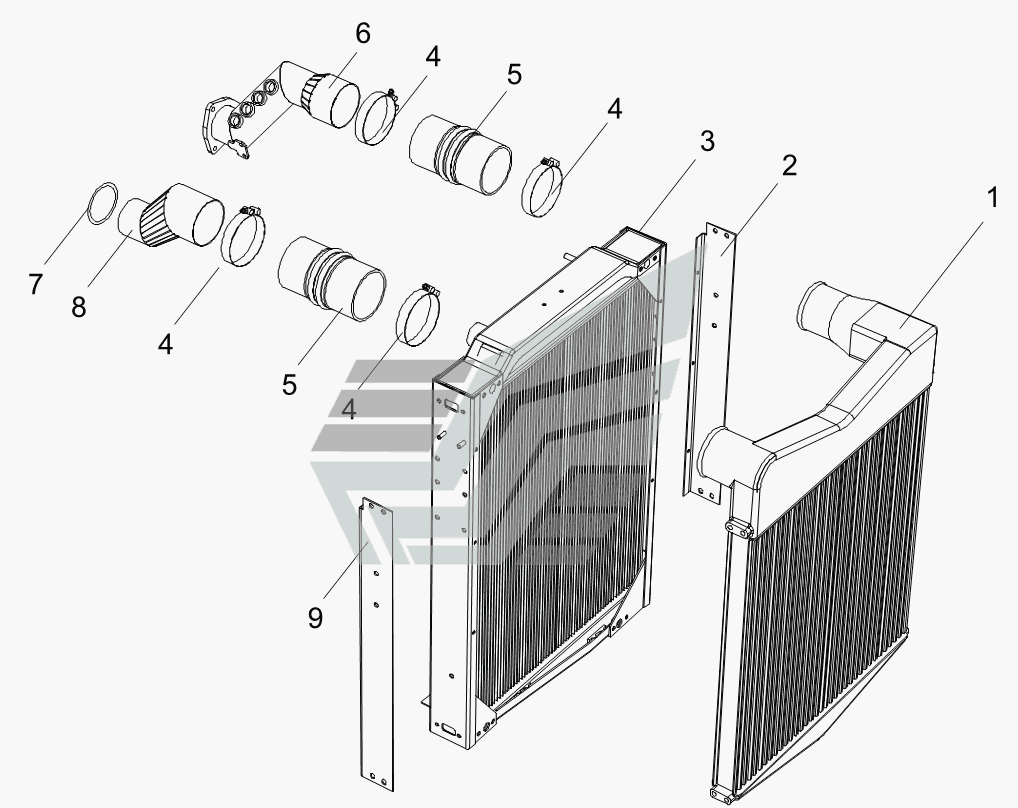 6
4
5
4
3
2
1
7
8
4
5
4
9