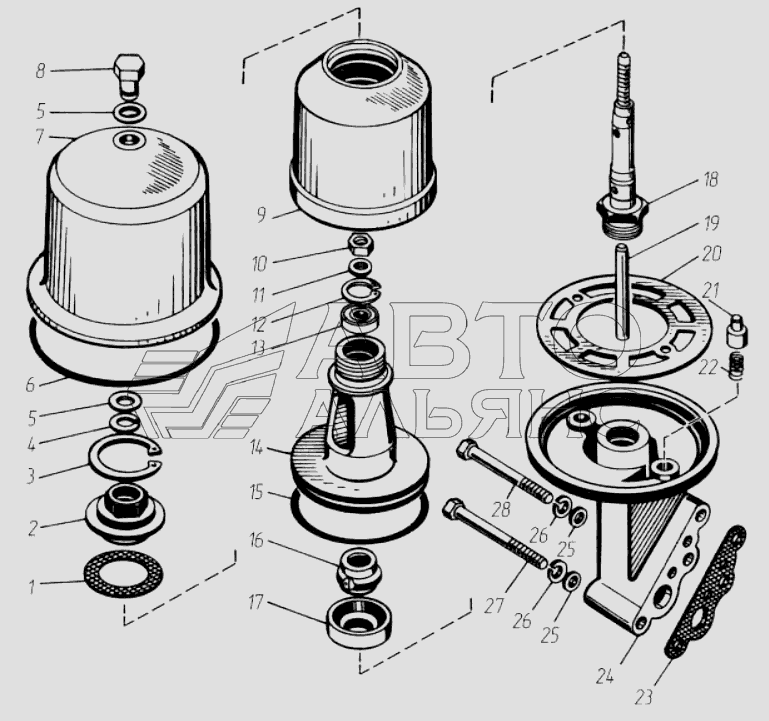 8
5
7
6
5
4
3
2
1
9
10
11
12
13
14
15
16
17
18
19
20
21
22
28
26
25
27
26
25
24
23
АВТО
АЛЬЯНС