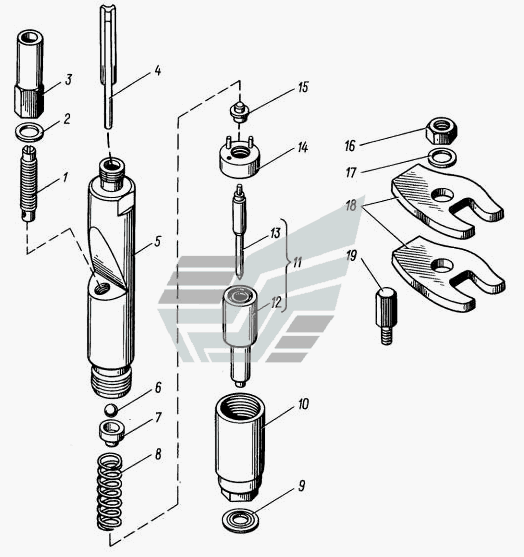 3
2
1
4
5
6
7
8
15
14
13
11
12
10
9
16
17
18
19