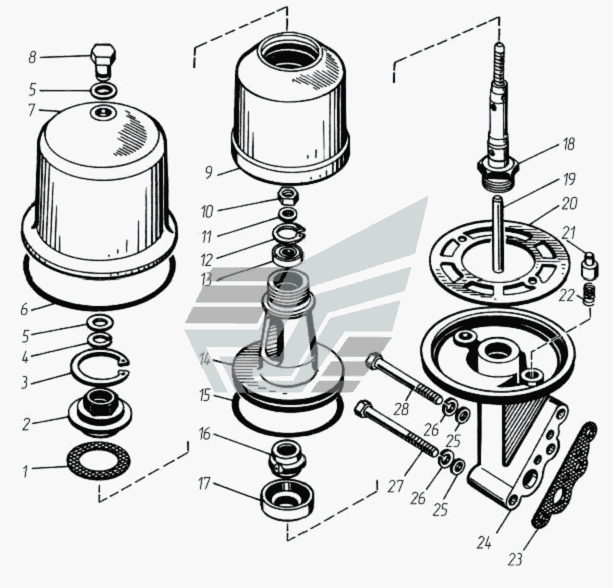 8
5
7
6
5
4
3
2
1
9
10
11
12
13
14
15
16
17
18
19
20
21
22
28
26
25
27
26
25
24
23