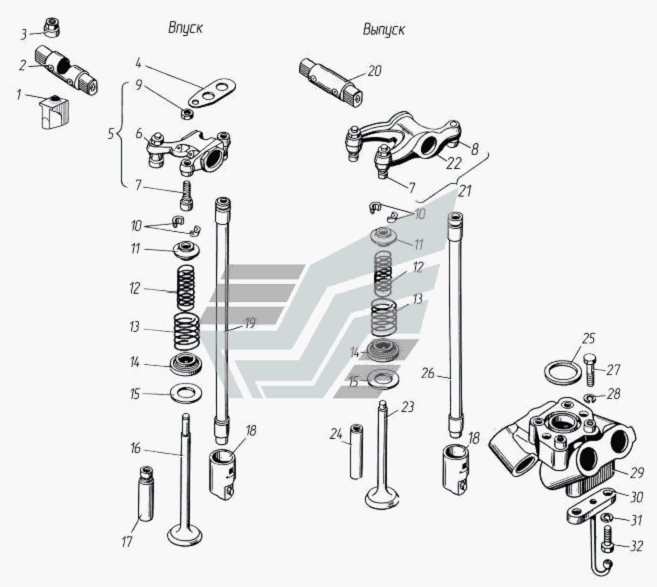 Впуск

Выпуск

3
2
1
4
9
5
6
7
10
11
12
13
14
15
16
17
19
18
20
8
22
7
21
10
11
12
13
14
15
23
24
26
18
25
27
28
29
30
31
32