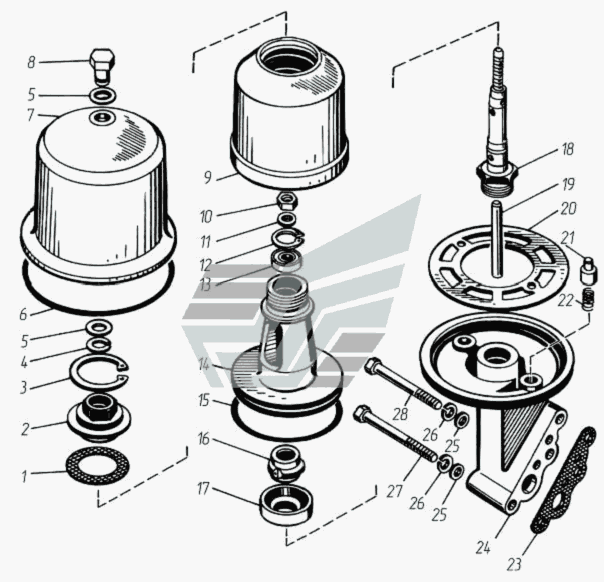 8
5
7
6
5
4
3
2
1
9
10
11
12
13
14
15
16
17
18
19
20
21
22
28
26
25
27
26
25
24
23