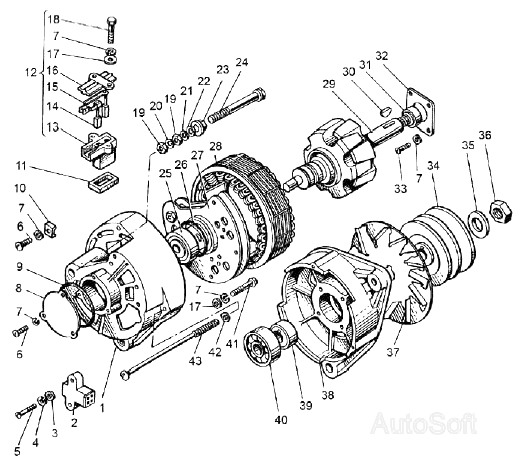 18
7
17
12
16
15
14
13
11
10
7
6
9
8
7
6
19
20
19
21
22
23
24
25
26
27
28
29
30
31
32
33
7
34
35
36
7
17
41
42
43
1
2
3
4
5
40
39
38
37
AutoSoft