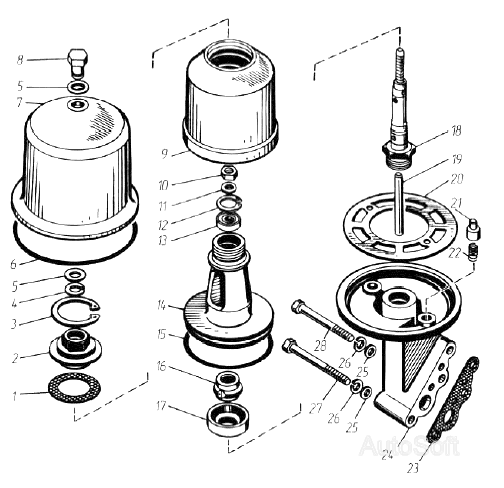 8
5
7
6
5
4
3
2
1
9
10
11
12
13
14
15
16
17
18
19
20
21
22
28
26
25
27
26
25
24
23
AutoSoft