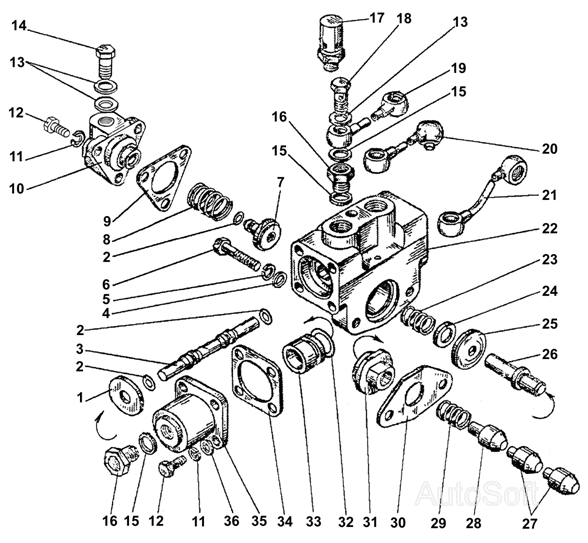 14
13
12
11
10
9
8
2
6
5
4
2
3
2
1
17
18
13
19
15
16
15
7
20
21
22
23
24
25
26
16
15
12
11
36
35
34
33
32
31
30
29
28
27
AutoSoft