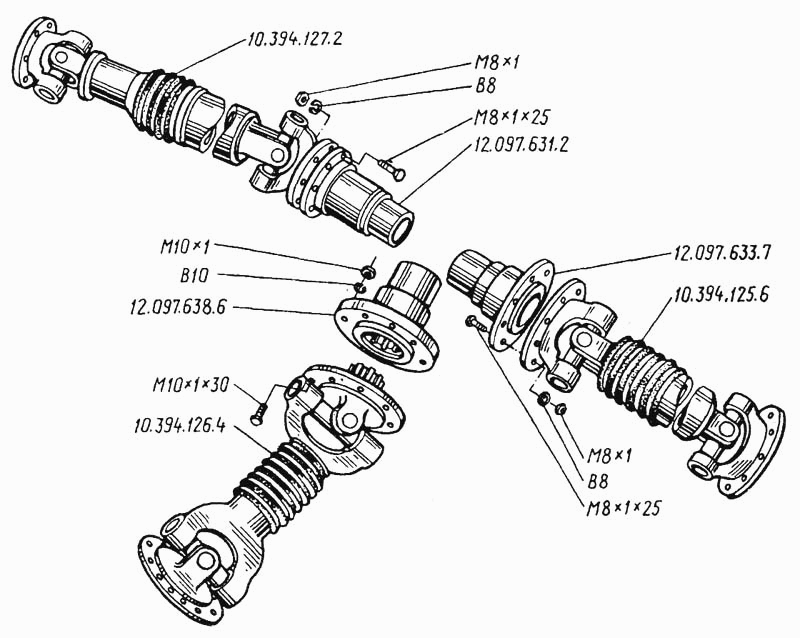 10.394.127.2
M8×1
B8
M8×1×25
12.097.631.2
M10×1
B10
12.097.638.6
12.097.633.7
10.394.125.6
M10×1×30
10.394.126.4
M8×1
B8
M8×1×25