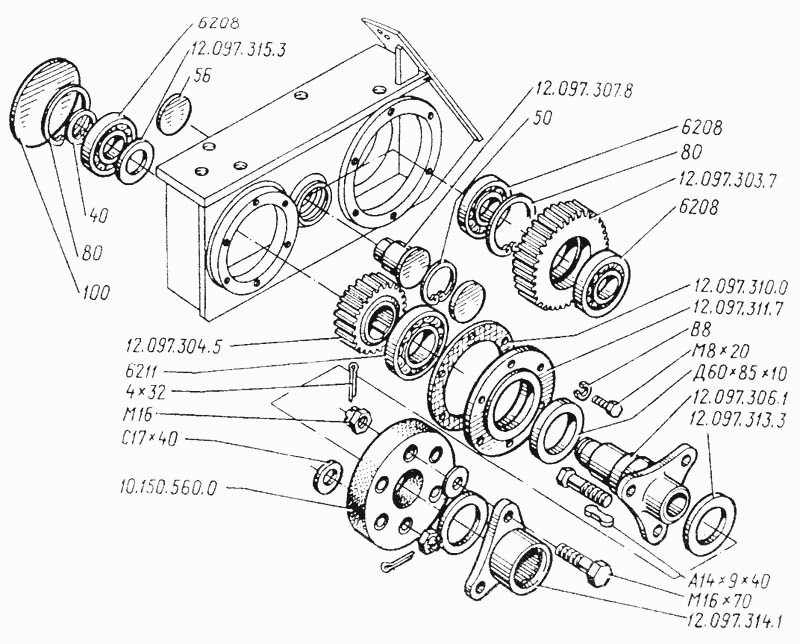 6208
12.097.315.3
56
40
80
100
12.097.307.8
50
6208
80
12.097.303.7
6208
12.097.310.0
12.097.311.7
В8
М8×20
Д60×85×10
12.097.306.1
12.097.313.3
12.097.304.5
6211
4×32
М16
С17×40
10.150.560.0
А14×9×40
М16×70
12.097.314.1