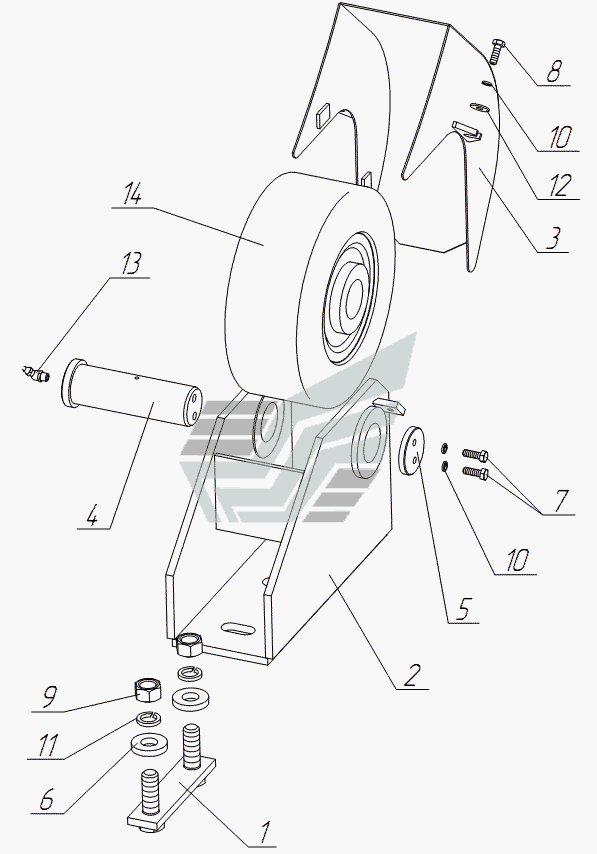 8
10
12
3
14
13
4
7
10
5
2
9
11
6
1