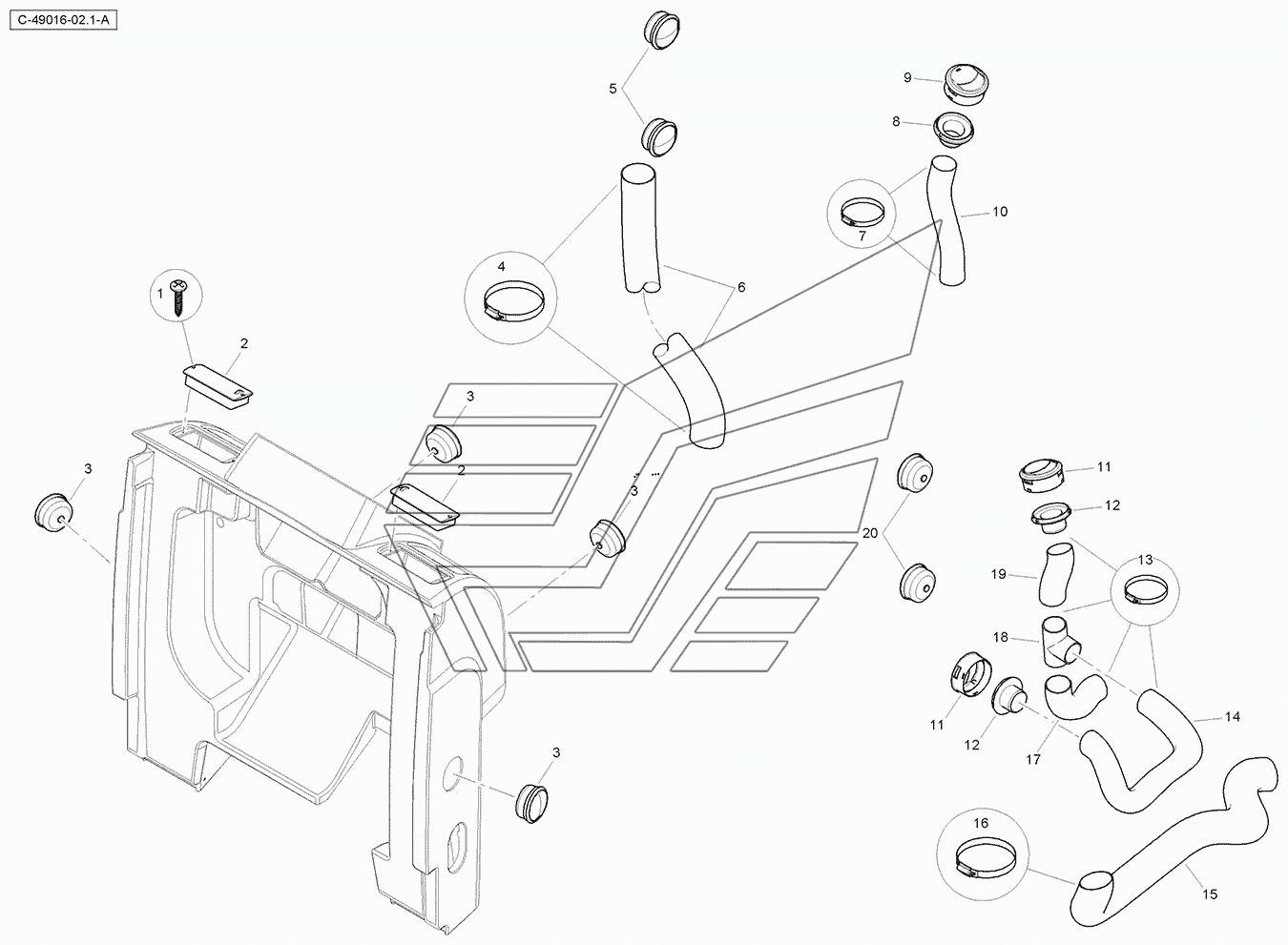 C-49016-02.1-A

5
9
8
10
7
4
6
1
2
3
3
2
3
20
11
12
13
19
18
11
12
17
14
3
16
15