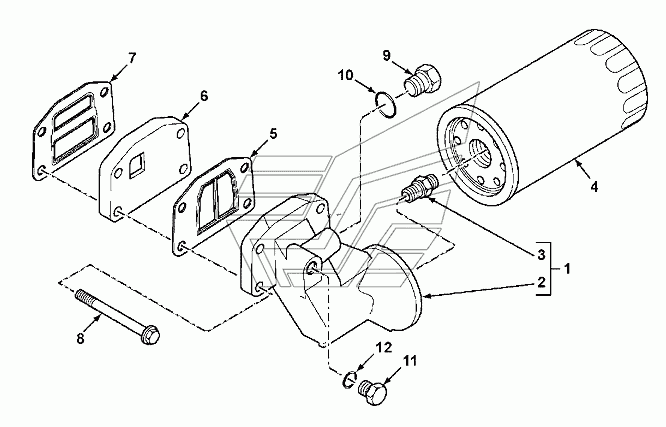 7
6
5
9
10
4
3
1
2
8
12
11