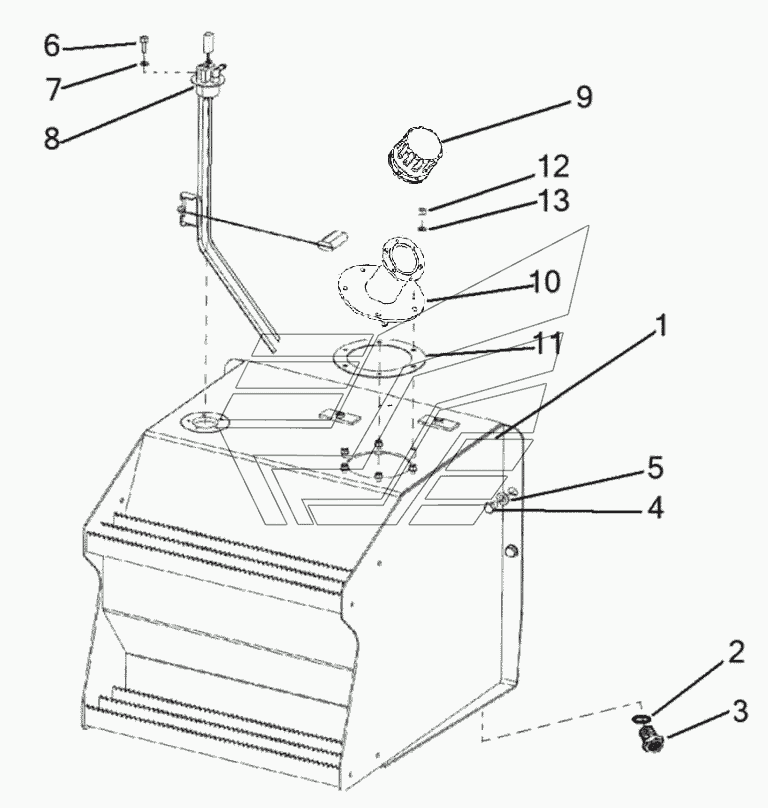 6
7
8
9
12
13
10
11
1
5
4
2
3