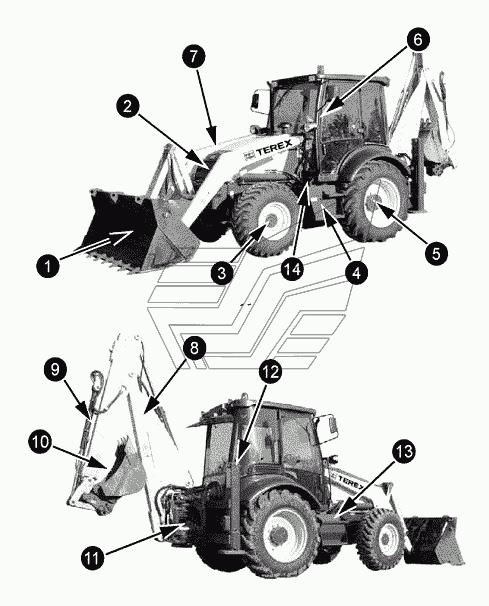 7
6
2
TEREX
1
3
14
4
5
8
9
12
10
13
TEREX
11