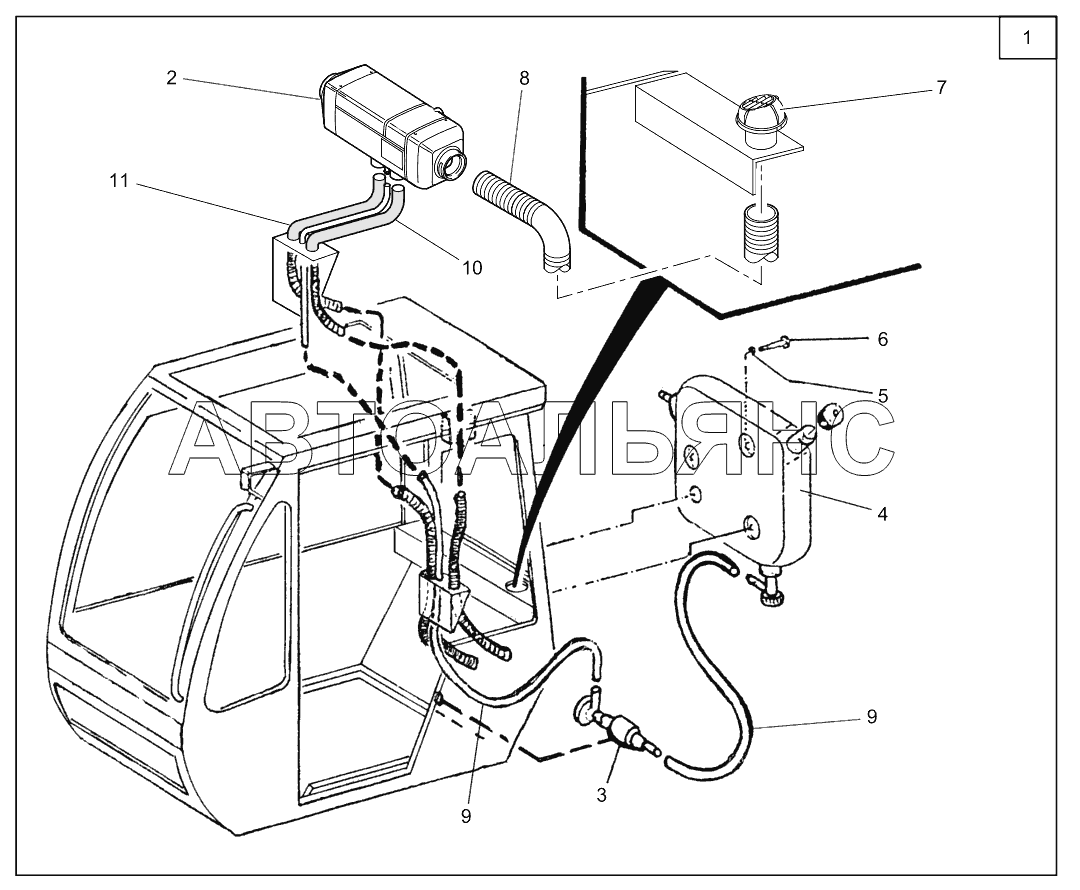 1
2
8
7
11
10
6
5
АВТОАЛЬЯНС
4
9
3
9