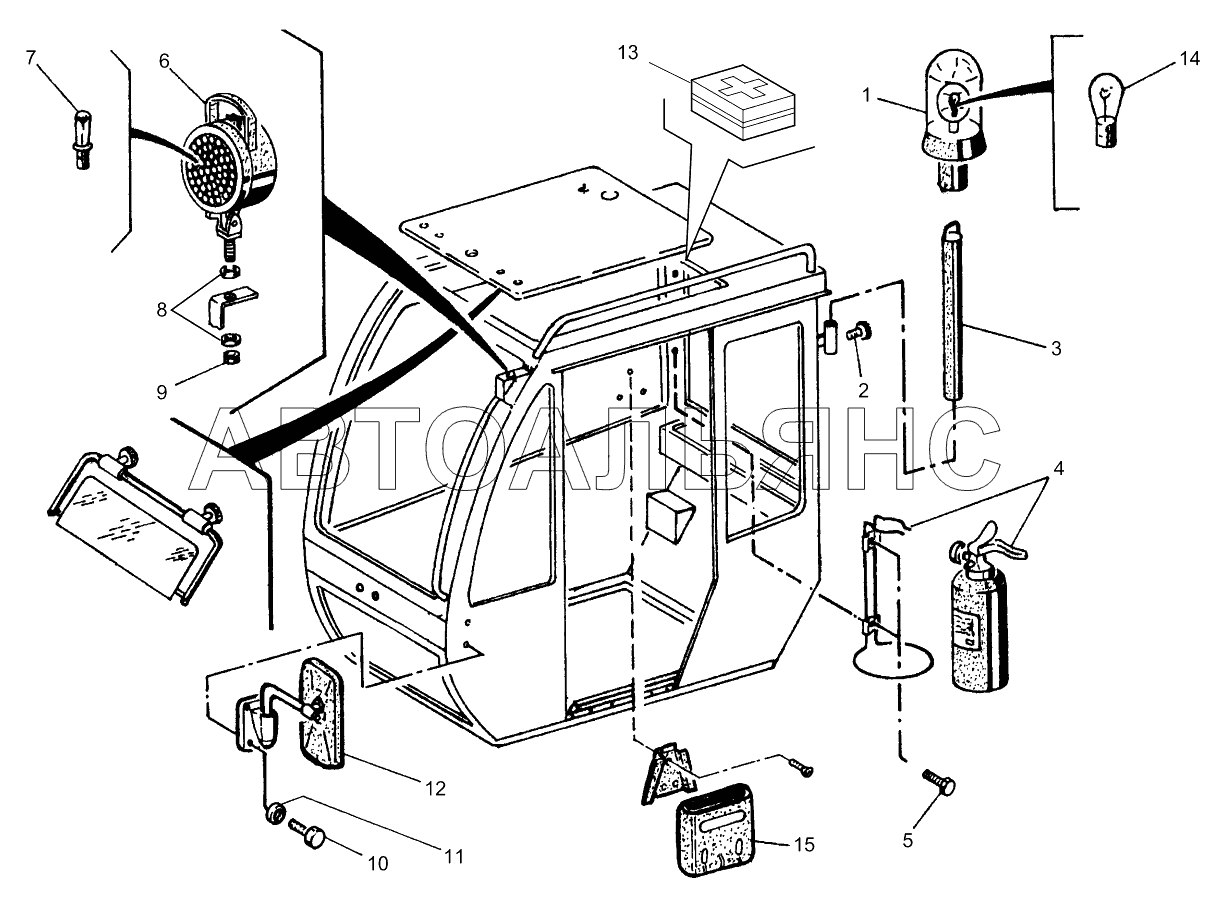 7
6
13
1
14
8
9
3
2
АВТОАЛЬЯНС
4
12
11
10
15
5