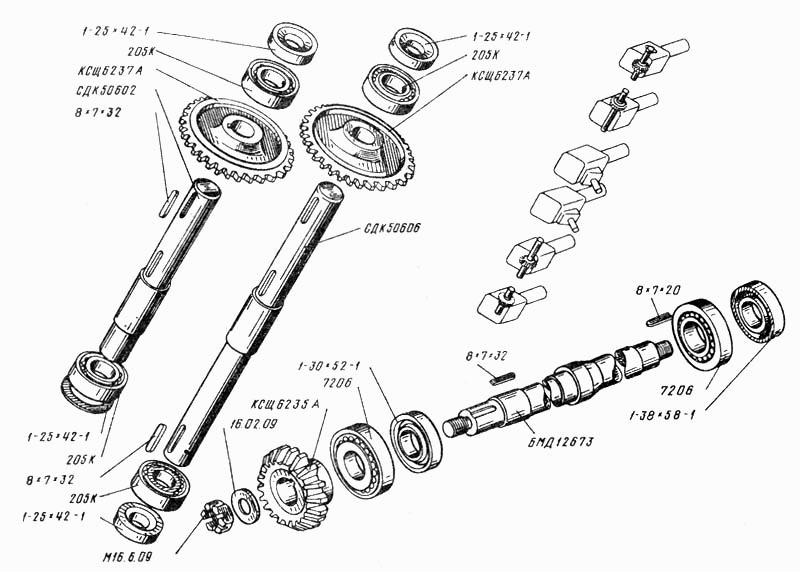 1-25×42-1
205К
КСЩ6237А
СДК50602
8×7×32
1-25×42-1
205К
КСЩ6237А
СДК50606
8×7×20
8×7×32
1-30×52-1
7206
КСЩ6235А
16.02.09
7206
1-38×58-1
БМД12673
1-25×42-1
205К
8×7×32
205К
1-25×42-1
М16.6.09