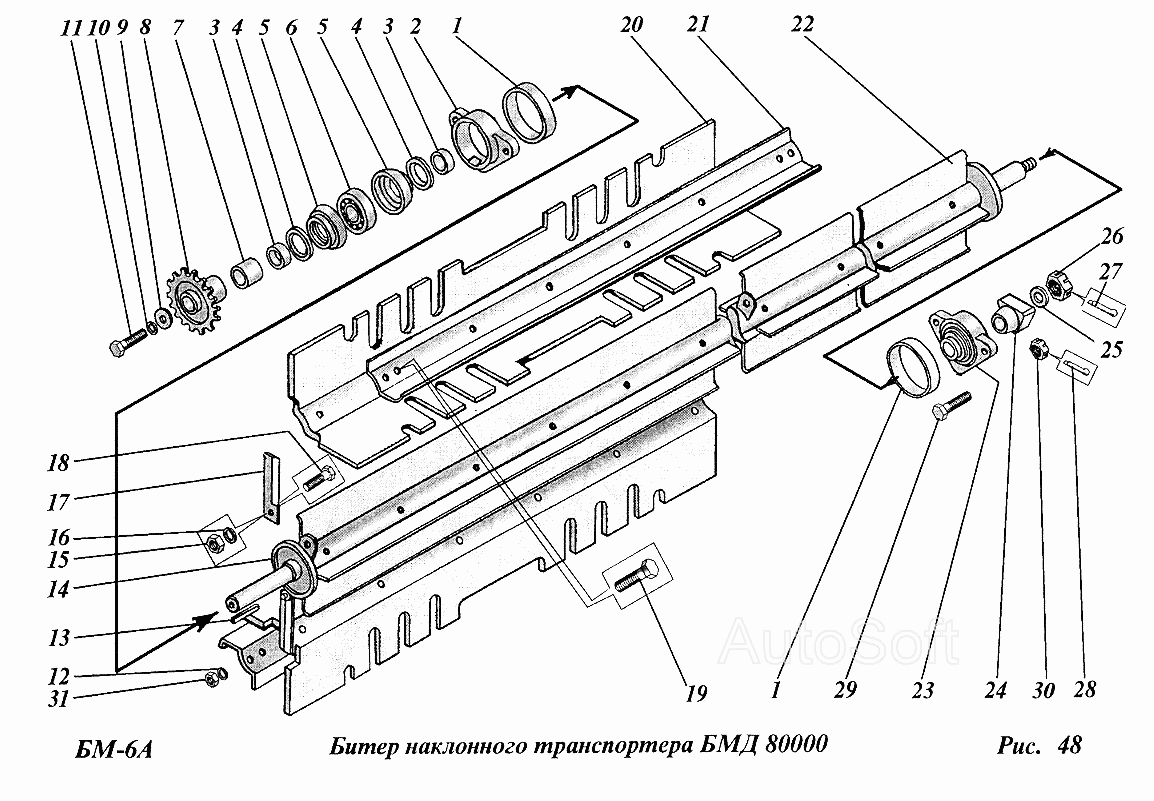 11 10 9 8 7 3 4 5 6 5 4 3 2 1

20 21 22

26
27
25

18
17
16
15
14
13
12
31

19 1 29 23 24 30 28

AutoSoft

БМ-6А Битер наклонного транспортера БМД 80000 Рис. 48