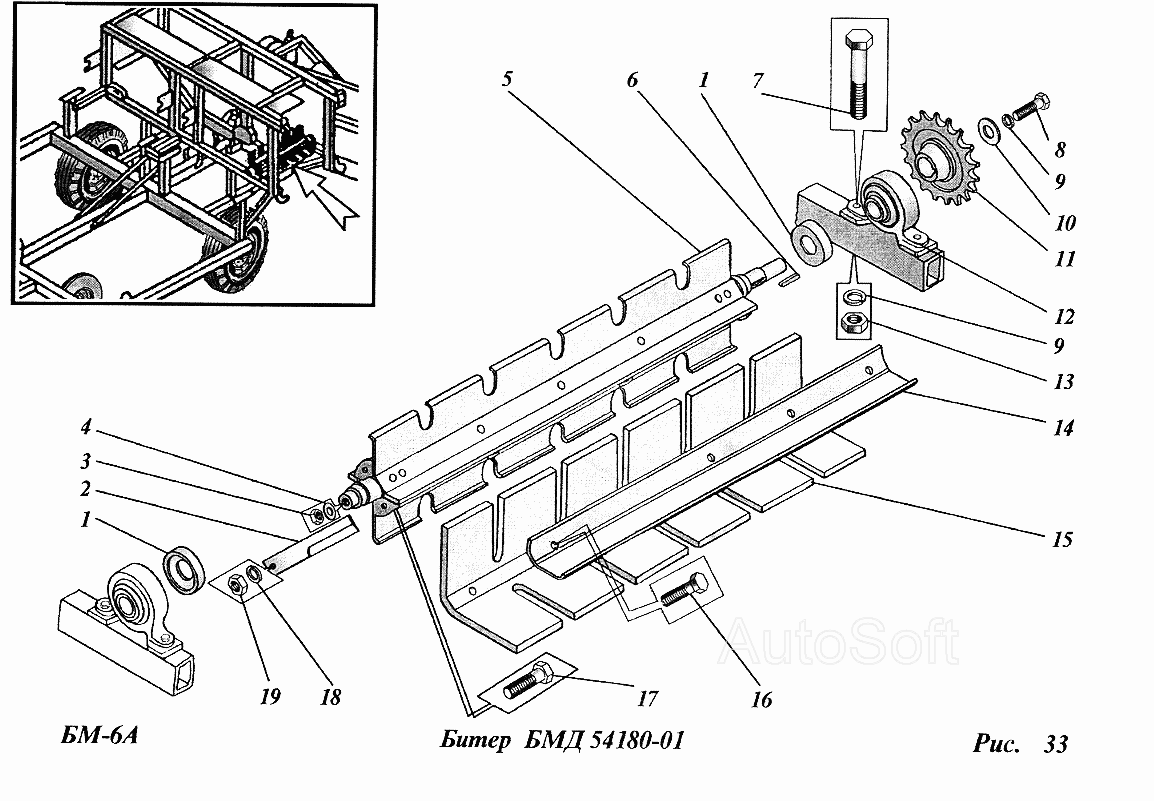 5
6
1
7
8
9
10
11
12
9
13
14
15
4
3
2
1
19
18
17
16
AutoSoft

БМ-6А

Битер БМД 54180-01

Рис. 33