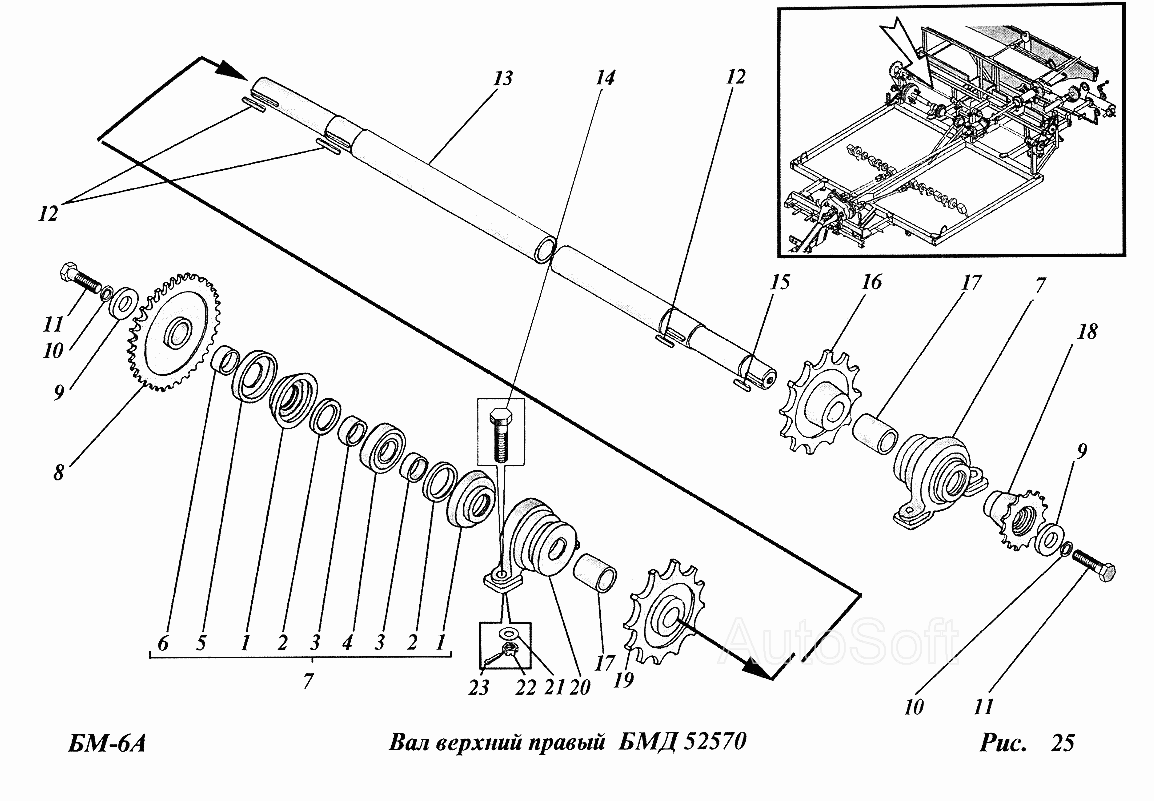 13
14
12
12
15
16
17
7
18
11
10
9
8
9
6
5
1
2
3
4
3
2
1
7
23
22
21
20
17
19
10
11
AutoSoft

БМ-6А
Вал верхний правый БМД 52570
Рис. 25