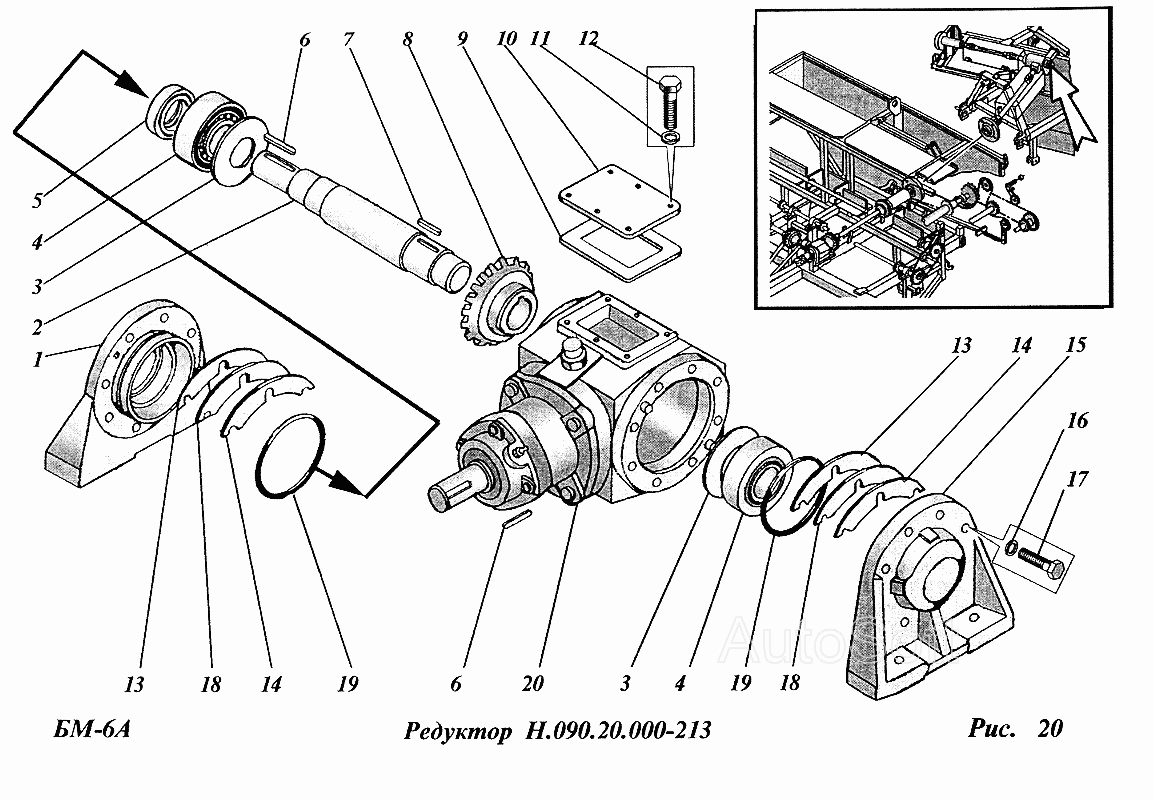 6 7 8 9 10 11 12

5
4
3
2
1

13 14 15

16

17

13 18 14 19 6 20 3 4 19 18

БМ-6А

Редуктор Н.090.20.000-213

Рис. 20