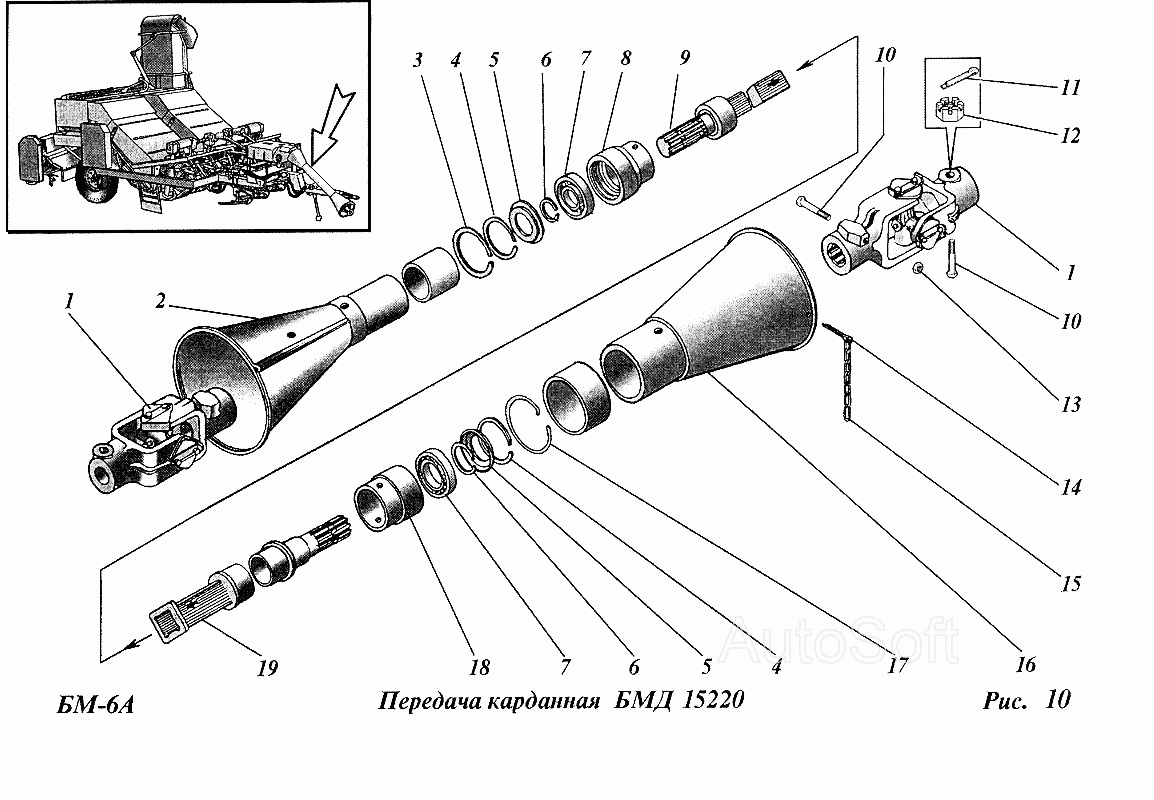 3 4 5 6 7 8 9 10 11 12 1 10 13 14 15 16 17 4 5 6 7 18 19 1 2

AutoSoft

БМ-6А Передача карданная БМД 15220 Рис. 10