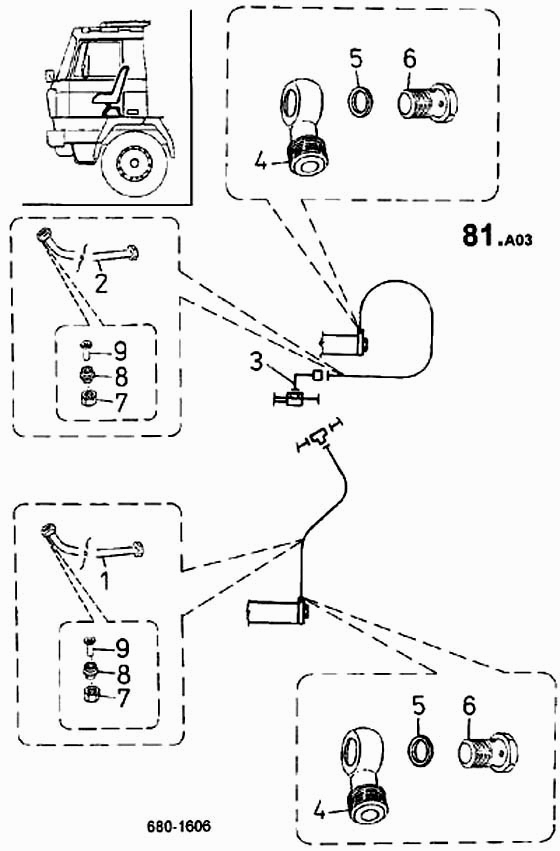 5
6
4
81.A03
2
9
8
7
3
1
9
8
7
5
6
4
680-1606