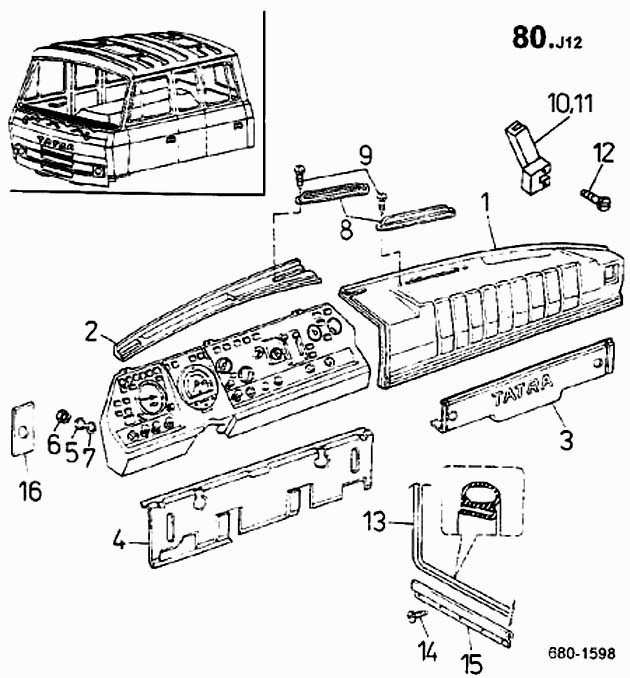 80.J12

TATRA

10,11

12

9

8

1

2

TATRA

3

6

5

7

16

4

13

14

15

680-1598