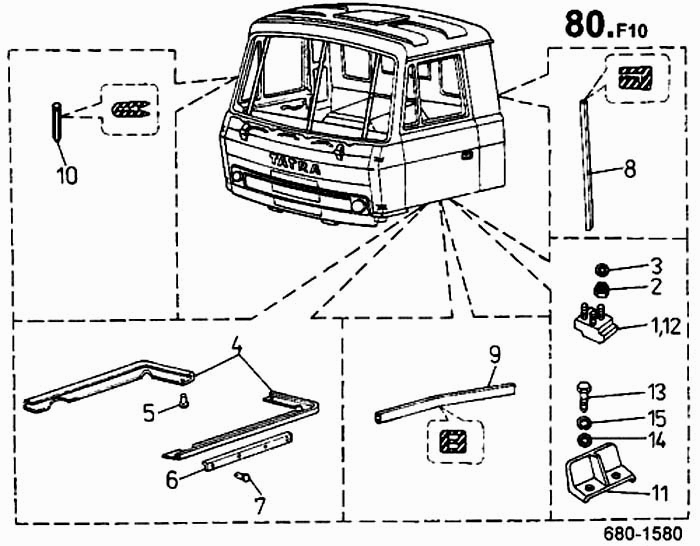 80.F10

TATRA

10

8

3

2

1,12

4

5

6

7

9

13

15

14

11

680-1580